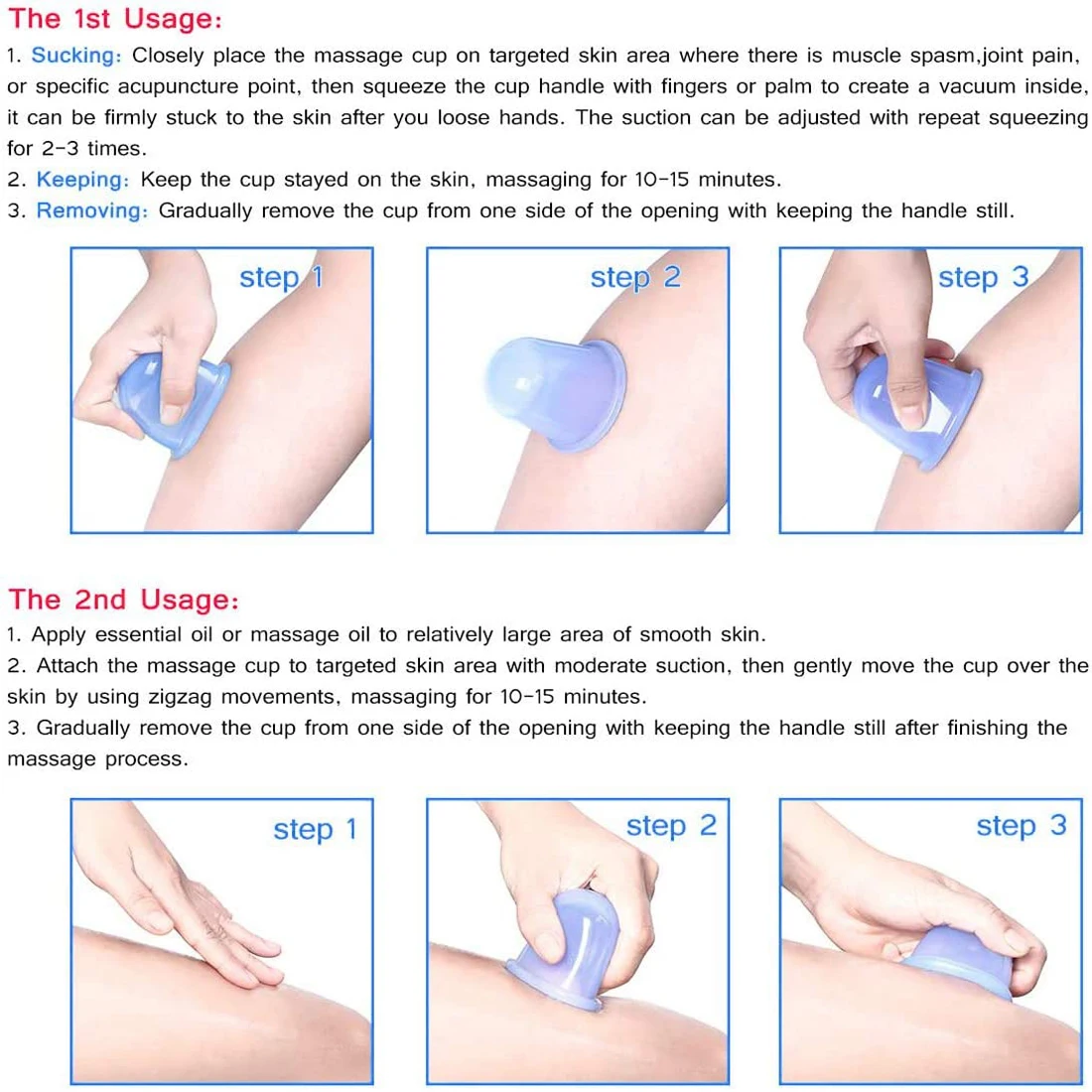 The 1st Usage:

1. Sucking: Closely place the massage cup on targeted skin area where there is muscle spasm,joint pain, or specific acupuncture point, then squeeze the cup handle with fingers or palm to create a vacuum inside, it can be firmly stuck to the skin after you loose hands. The suction can be adjusted with repeat squeezing for 2-3 times.
2. Keeping: Keep the cup stayed on the skin, massaging for 10-15 minutes.
3. Removing: Gradually remove the cup from one side of the opening with keeping the handle still.

step 1

step 2

step 3

The 2nd Usage:

1. Apply essential oil or massage oil to relatively large area of smooth skin.
2. Attach the massage cup to targeted skin area with moderate suction, then gently move the cup over the skin by using zigzag movements, massaging for 10-15 minutes.
3. Gradually remove the cup from one side of the opening with keeping the handle still after finishing the massage process.

step 1

step 2

step 3