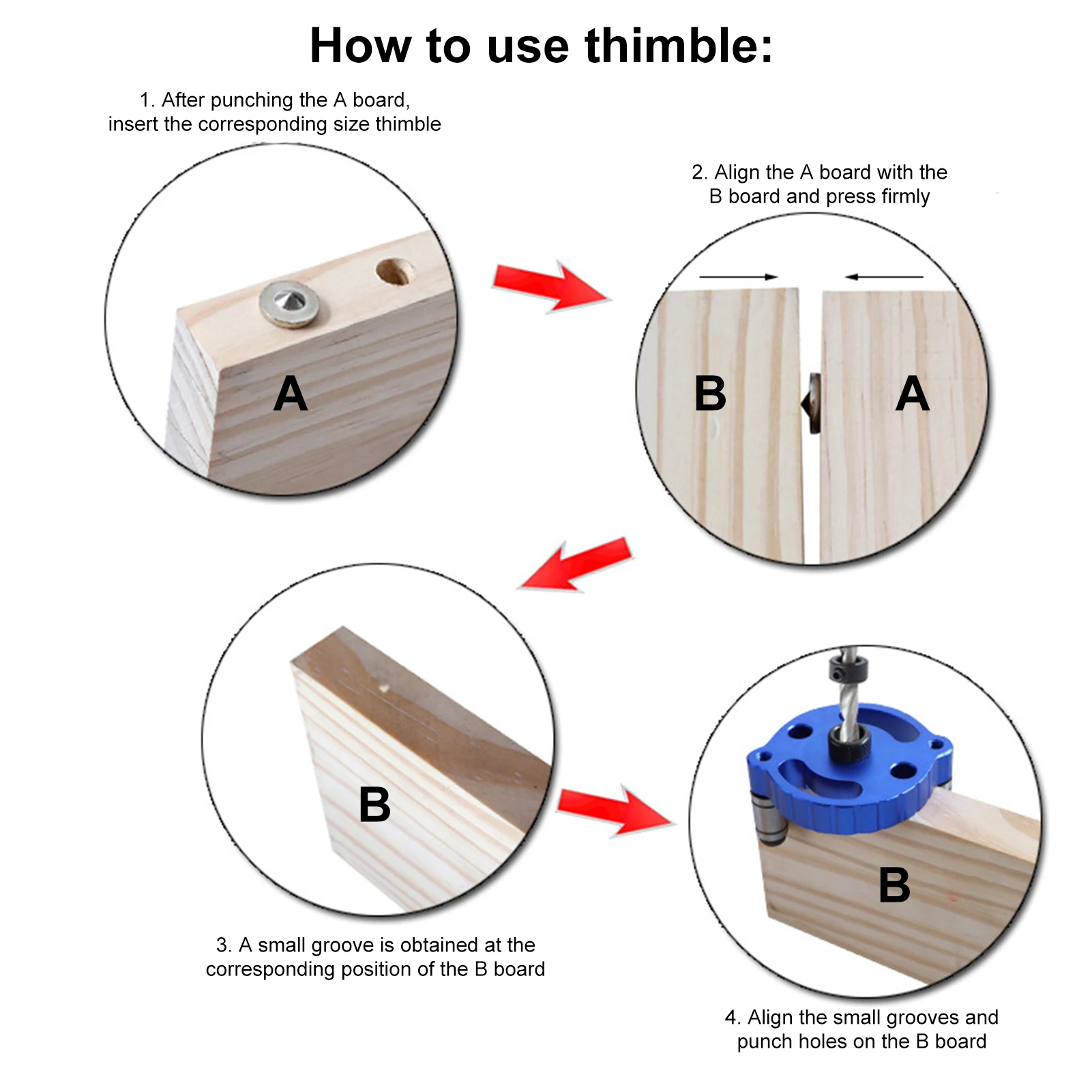 How to use thimble:

1. After punching the A board, insert the corresponding size thimble

A

2. Align the A board with the B board and press firmly

B

A

B

3. A small groove is obtained at the corresponding position of the B board

B

4. Align the small grooves and punch holes on the B board