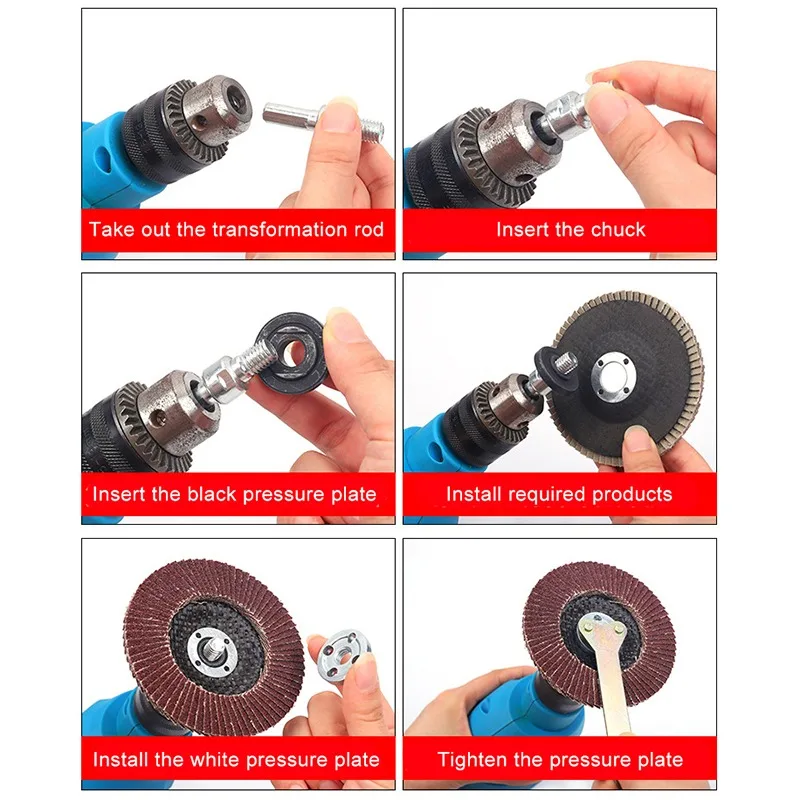 Take out the transformation rod

Insert the chuck

Insert the black pressure plate

Install required products

Install the white pressure plate

Tighten the pressure plate