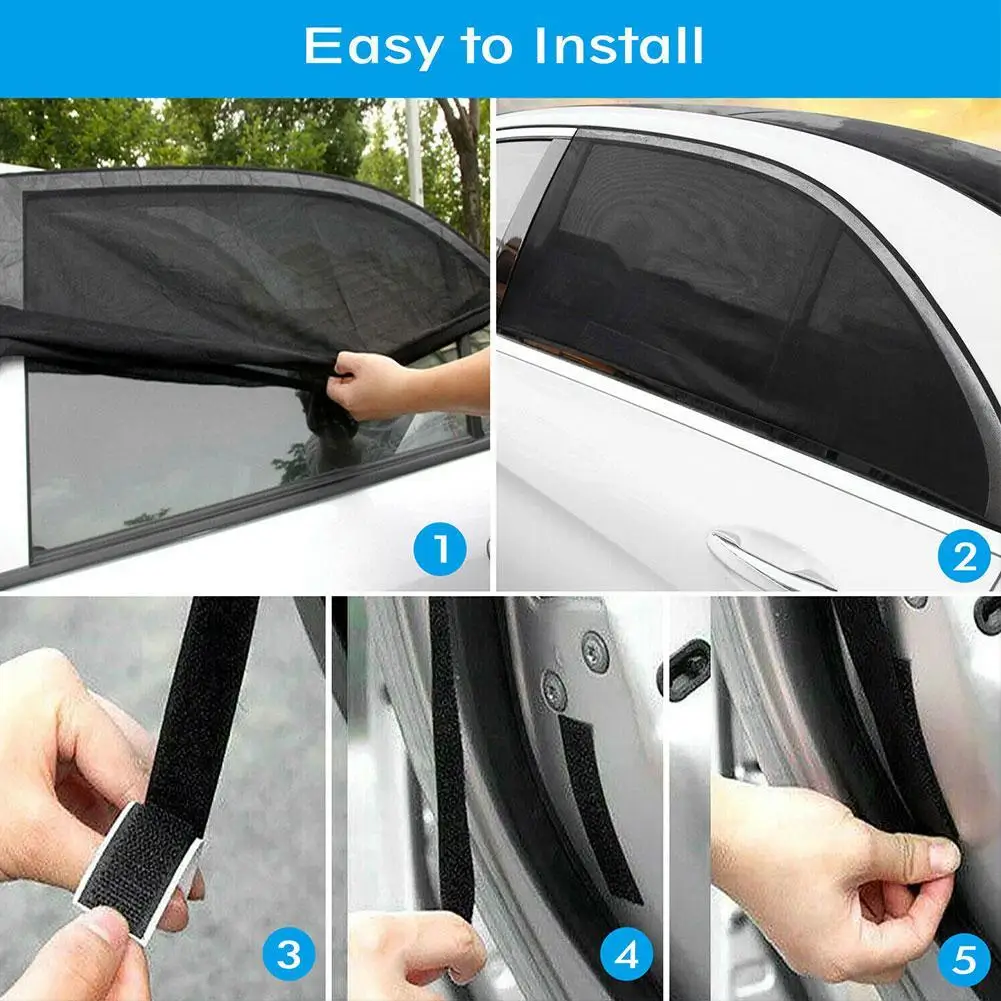 Easy to Install

1

2

3

4

5