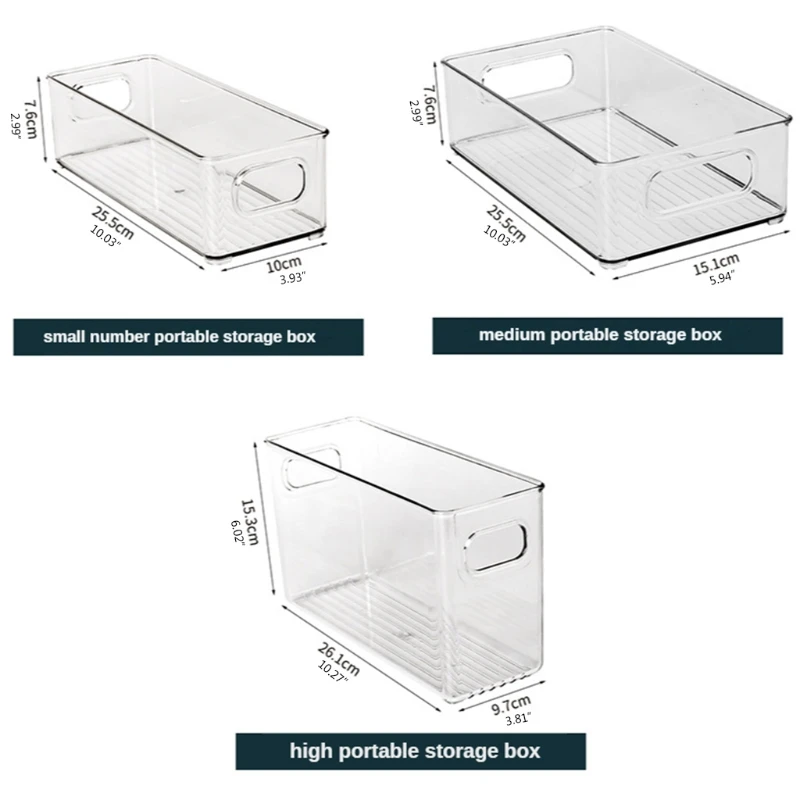 7.6cm
2.99"
25.5cm
10.03"
10cm
3.93"

small number portable storage box

7.6cm
2.99"
25.5cm
10.03"
15.1cm
5.94"

medium portable storage box

15.3cm
6.02"
26.1cm
10.27"
9.7cm
3.81"

high portable storage box