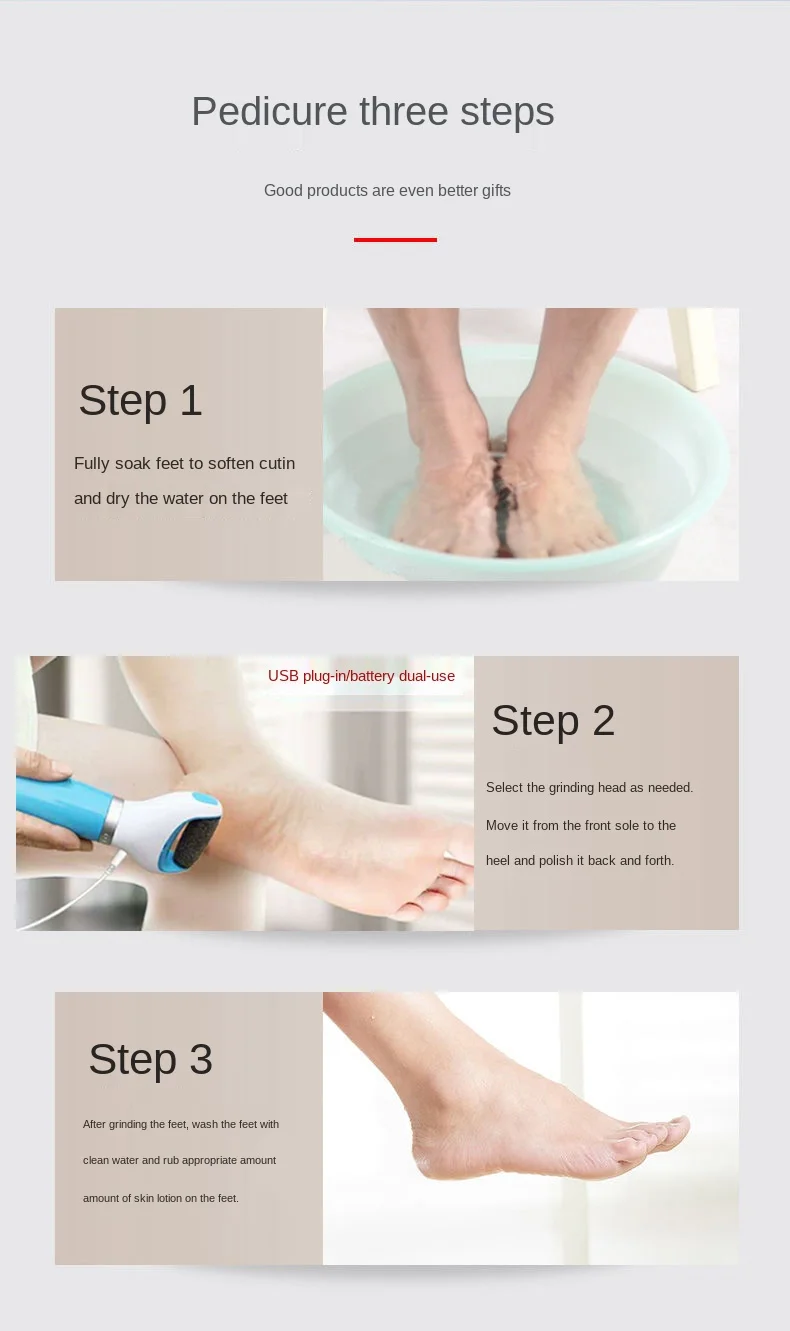 Pedicure three steps

Good products are even better gifts

Step 1

Fully soak feet to soften cutin and dry the water on the feet

USB plug-in/battery dual-use

Step 2

Select the grinding head as needed. Move it from the front sole to the heel and polish it back and forth.

Step 3

After grinding the feet, wash the feet with clean water and rub appropriate amount amount of skin lotion on the feet.