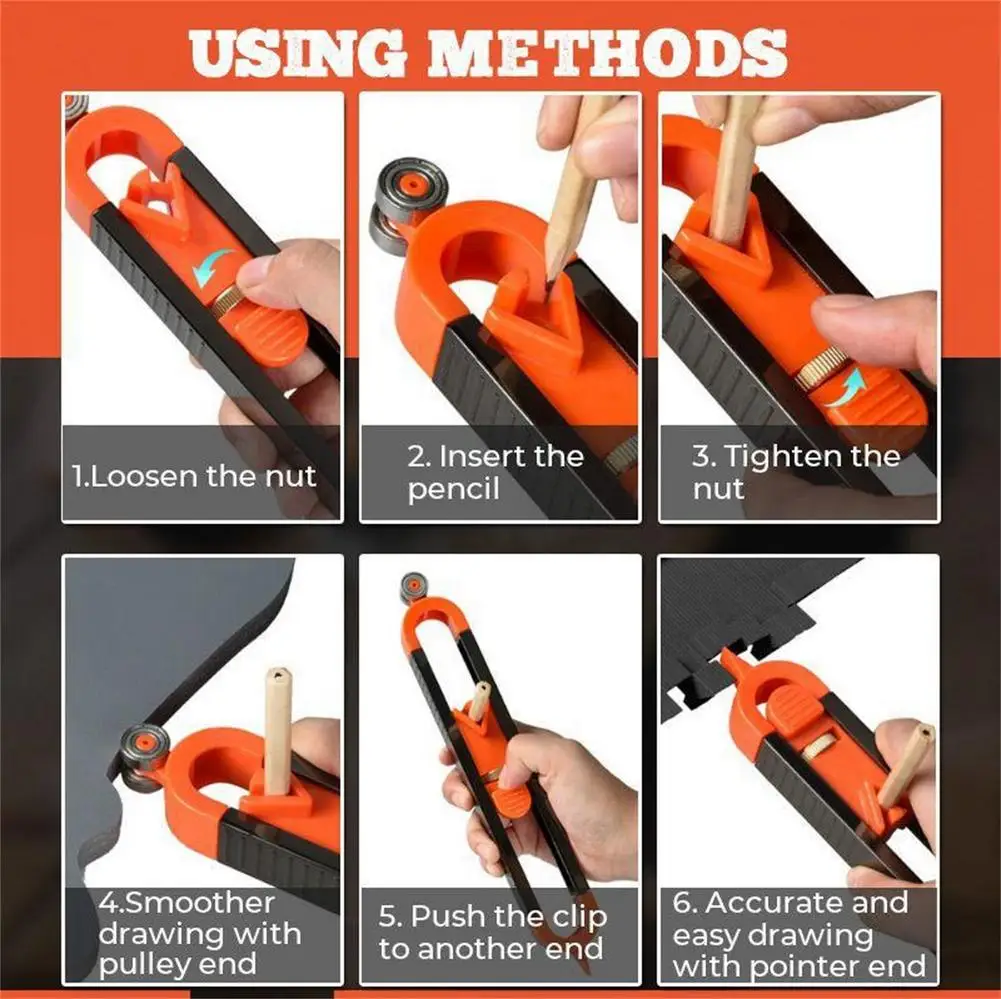 USING METHODS

1.Loosen the nut

2. Insert the pencil

3. Tighten the nut

4.Smoother drawing with pulley end

5. Push the clip to another end

6. Accurate and easy drawing with pointer end