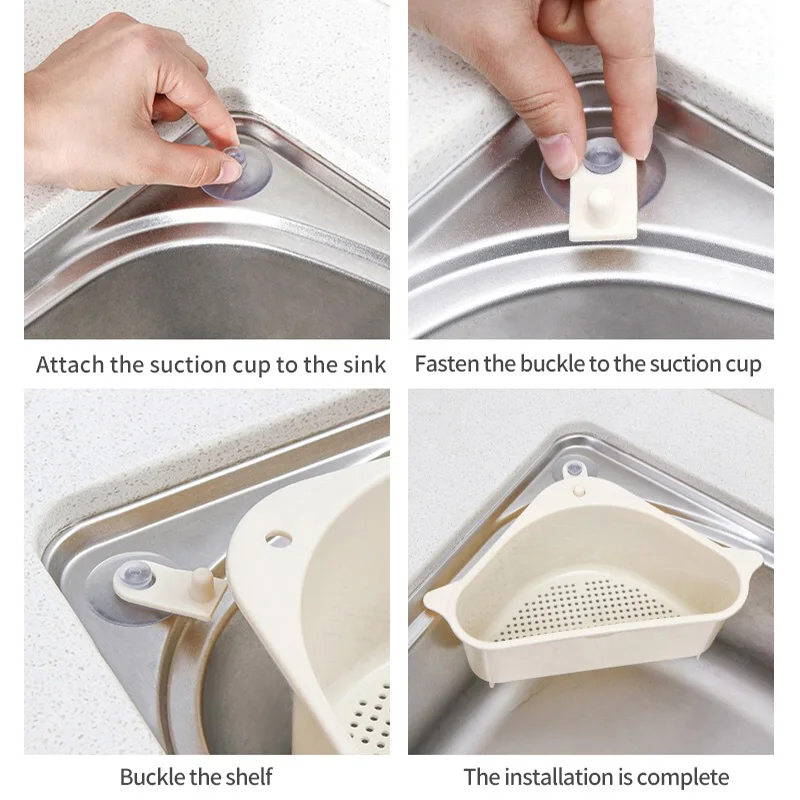 Attach the suction cup to the sink

Fasten the buckle to the suction cup

Buckle the shelf

The installation is complete