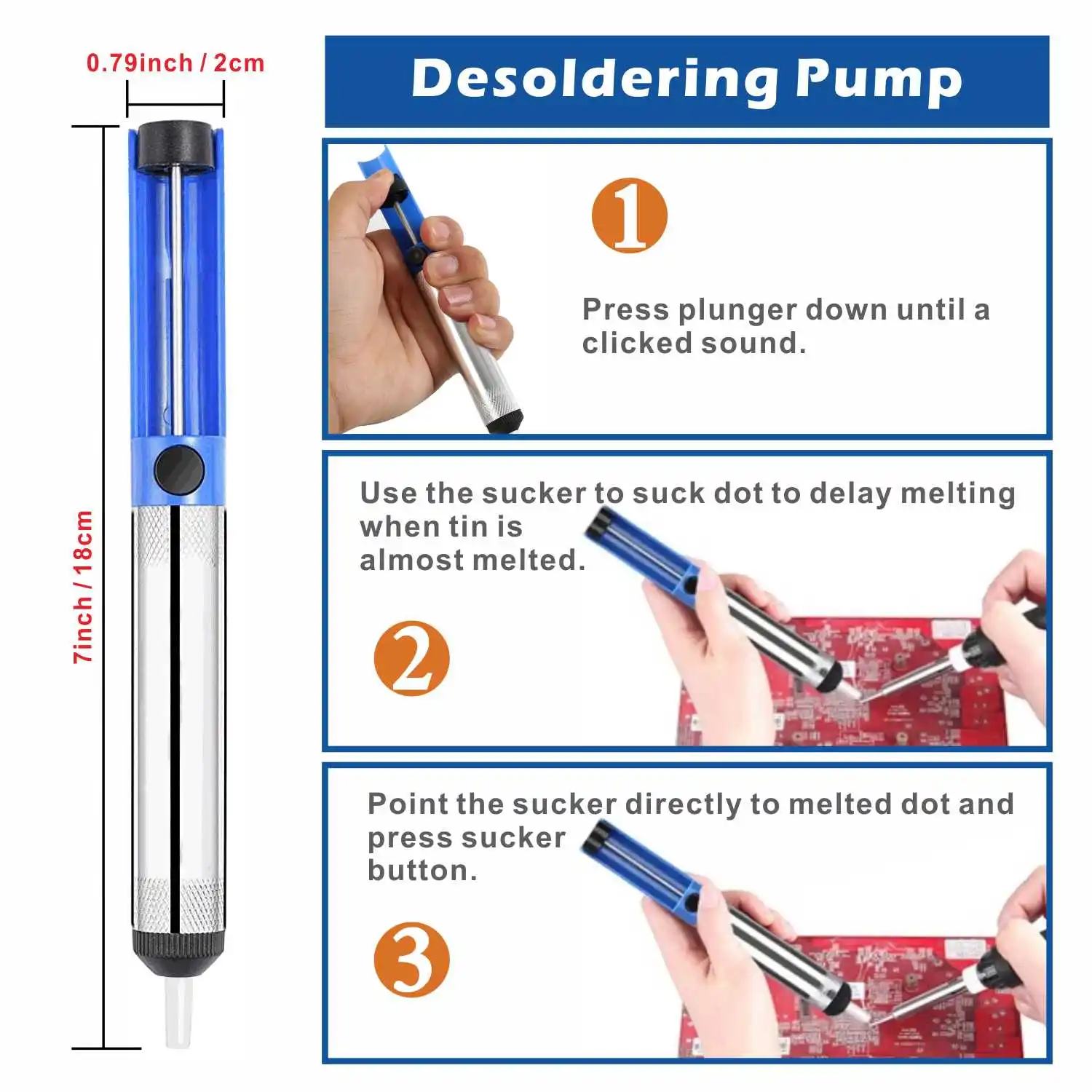 0.79inch / 2cm

7inch / 18cm

Desoldering Pump

1

Press plunger down until a clicked sound.

Use the sucker to suck dot to delay melting when tin is almost melted.

2

Point the sucker directly to melted dot and press sucker button.

3