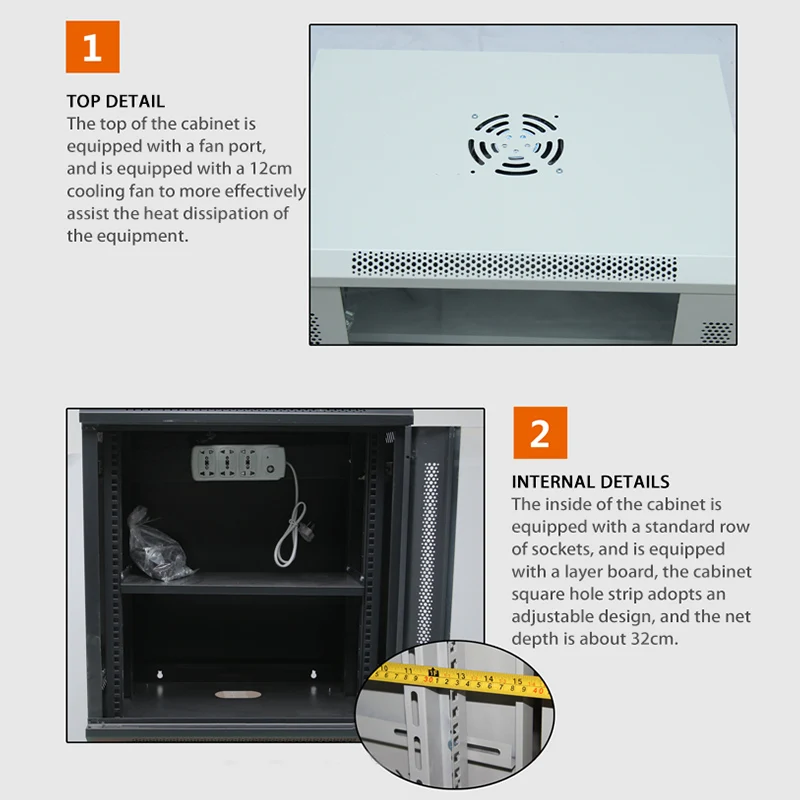 1

TOP DETAIL
The top of the cabinet is equipped with a fan port, and is equipped with a 12cm cooling fan to more effectively assist the heat dissipation of the equipment.

2

INTERNAL DETAILS
The inside of the cabinet is equipped with a standard row of sockets, and is equipped with a layer board, the cabinet square hole strip adopts an adjustable design, and the net depth is about 32cm.

10 11 12 13 14 15
5 6 7 8 9 30 1 2 3 4 5 6 7 8 9 40