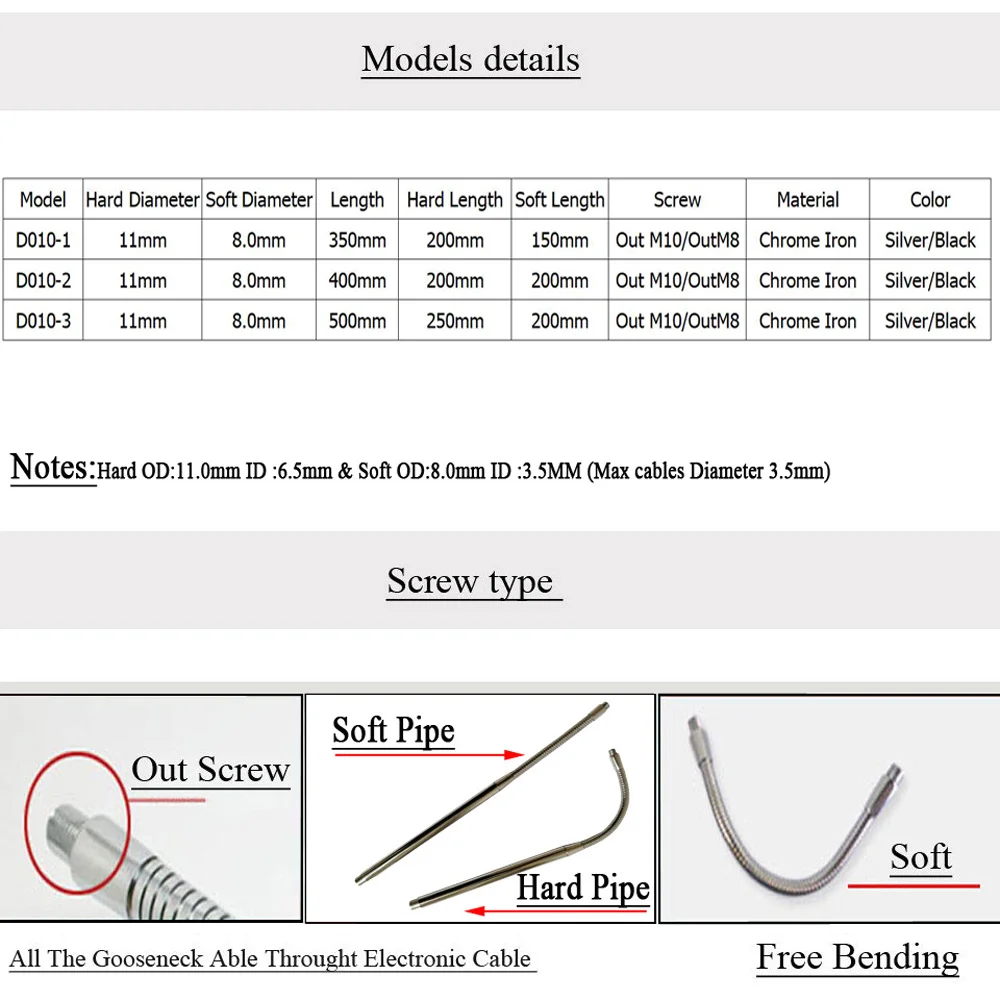 Models details

| Model | Hard Diameter | Soft Diameter | Length | Hard Length | Soft Length | Screw | Material | Color |
|---|---|---|---|---|---|---|---|---|
| D010-1 | 11mm | 8.0mm | 350mm | 200mm | 150mm | Out M10/OutM8 | Chrome Iron | Silver/Black |
| D010-2 | 11mm | 8.0mm | 400mm | 200mm | 200mm | Out M10/OutM8 | Chrome Iron | Silver/Black |
| D010-3 | 11mm | 8.0mm | 500mm | 250mm | 200mm | Out M10/OutM8 | Chrome Iron | Silver/Black |

Notes:Hard OD:11.0mm ID :6.5mm & Soft OD:8.0mm ID :3.5MM (Max cables Diameter 3.5mm)

Screw type

Out Screw

Soft Pipe

Hard Pipe

Soft

All The Gooseneck Able Throught Electronic Cable

Free Bending