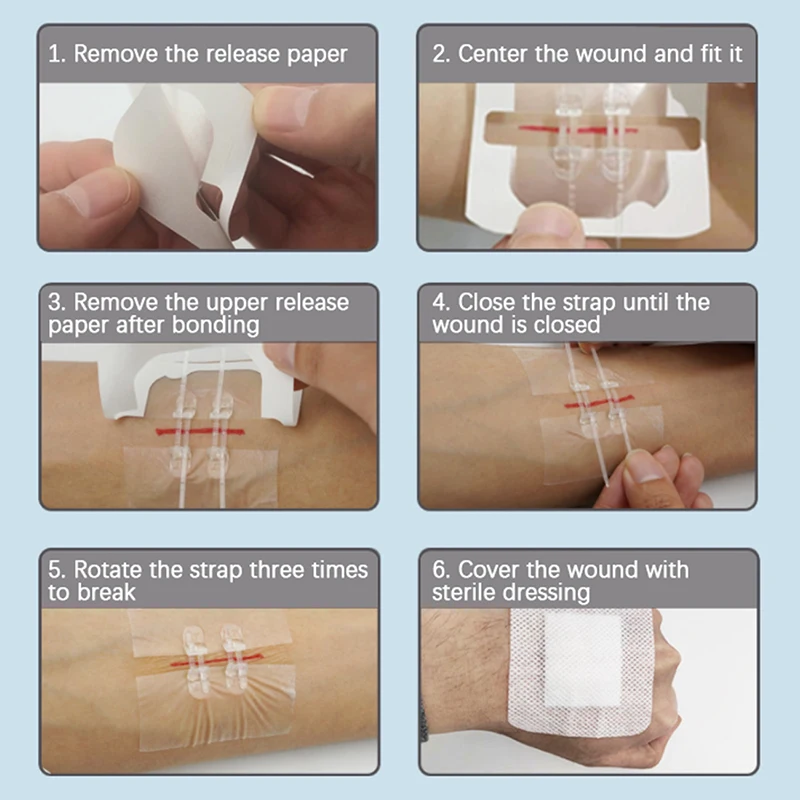 1. Remove the release paper

2. Center the wound and fit it

3. Remove the upper release paper after bonding

4. Close the strap until the wound is closed

5. Rotate the strap three times to break

6. Cover the wound with sterile dressing