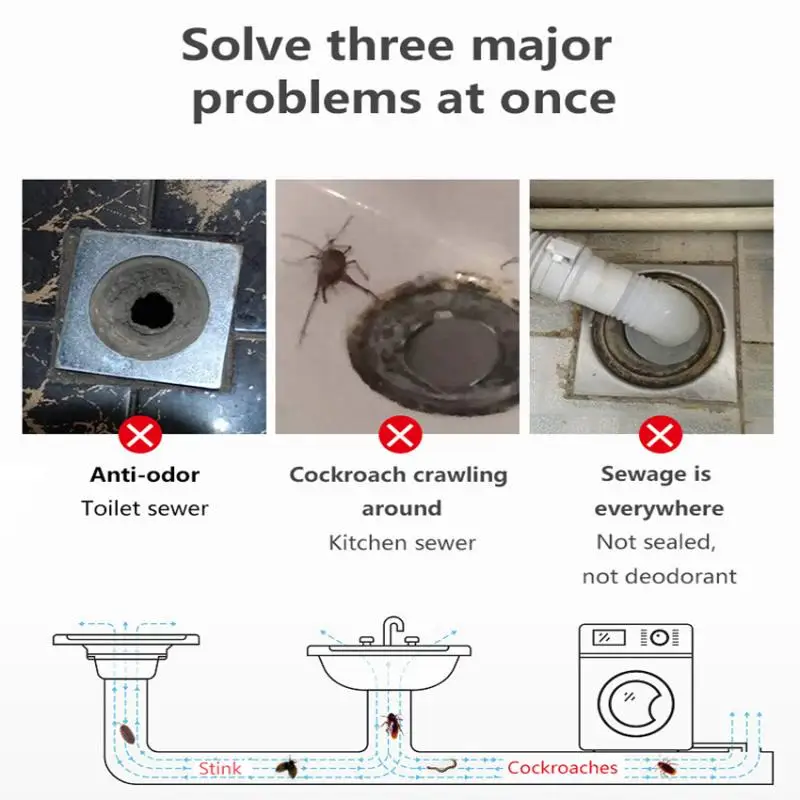 Solve three major problems at once

Anti-odor
Toilet sewer

Cockroach crawling around
Kitchen sewer

Sewage is everywhere
Not sealed, not deodorant

Stink

Cockroaches