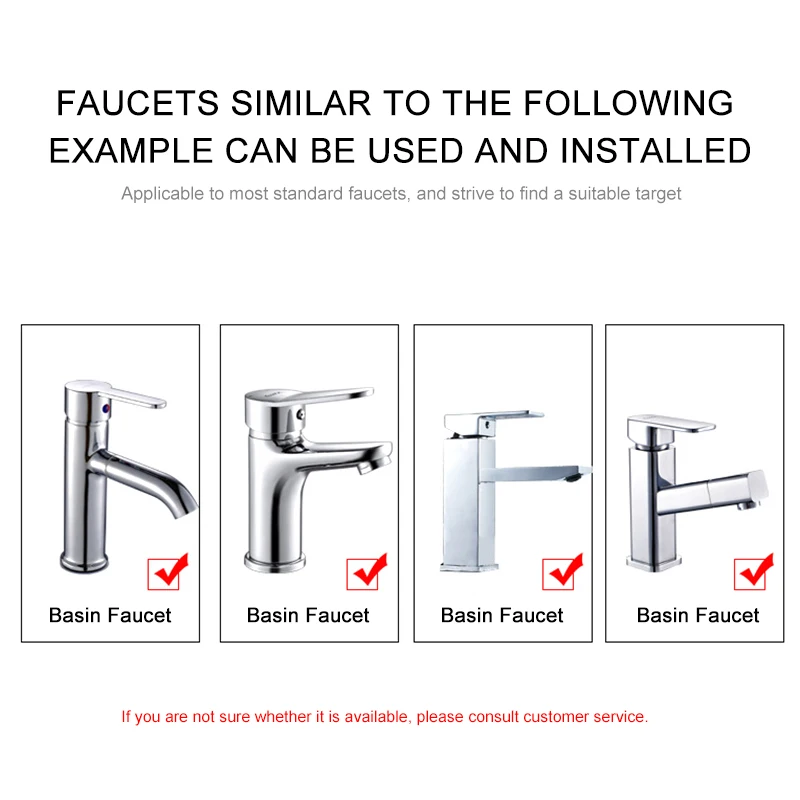 FAUCETS SIMILAR TO THE FOLLOWING EXAMPLE CAN BE USED AND INSTALLED

Applicable to most standard faucets, and strive to find a suitable target

Basin Faucet

Basin Faucet

Basin Faucet

Basin Faucet

If you are not sure whether it is available, please consult customer service.