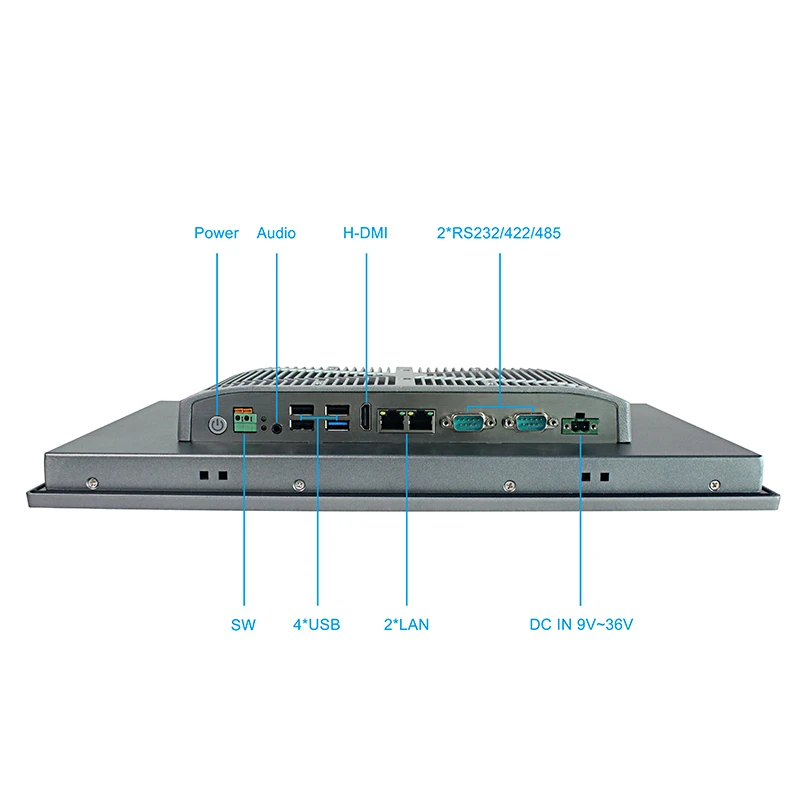 Power Audio H-DMI 2*RS232/422/485

SW 4*USB 2*LAN DC IN 9V~36V