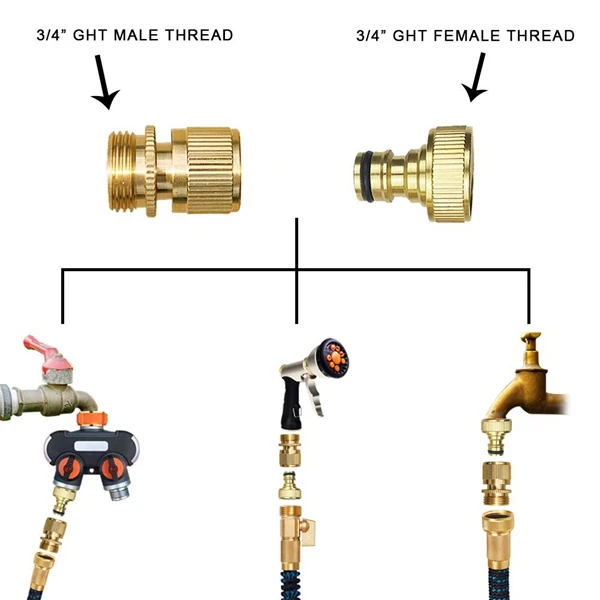 3/4" GHT MALE THREAD

3/4" GHT FEMALE THREAD