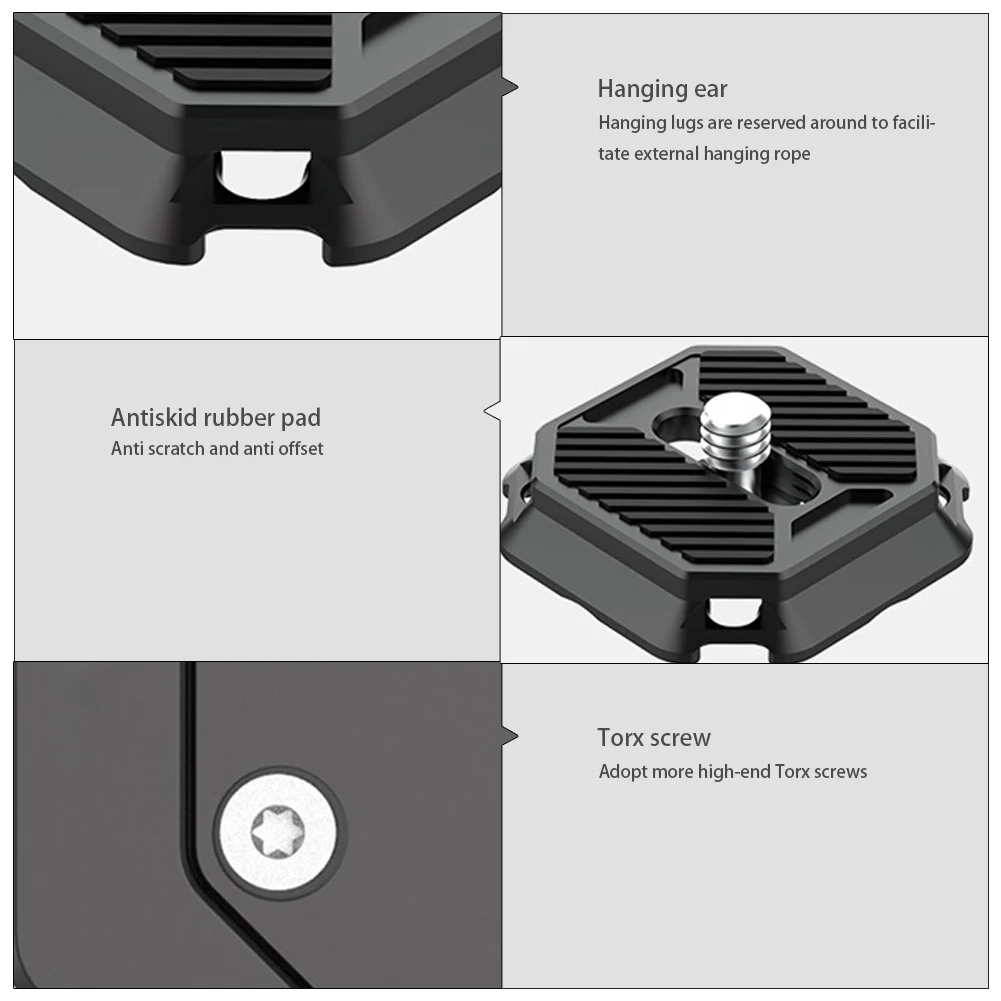 Hanging ear
Hanging lugs are reserved around to facilitate external hanging rope

Antiskid rubber pad
Anti scratch and anti offset

Torx screw
Adopt more high-end Torx screws