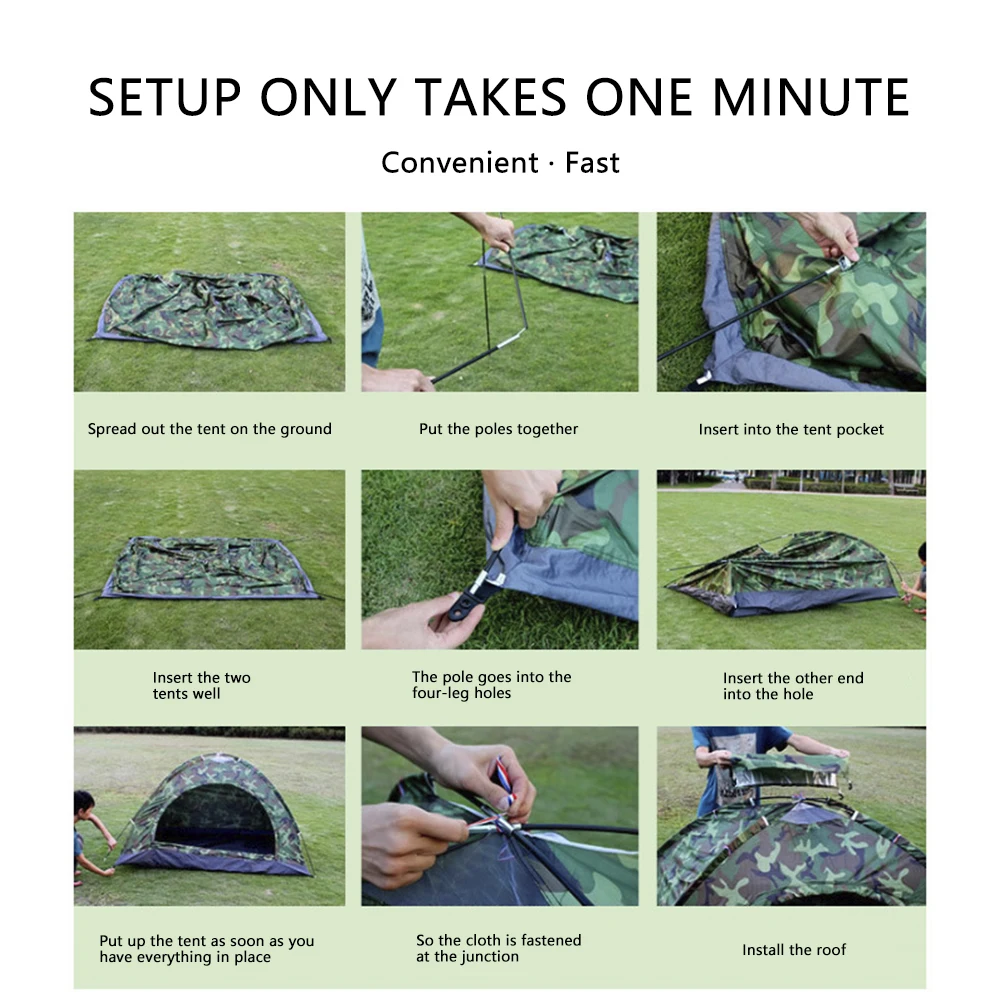 SETUP ONLY TAKES ONE MINUTE

Convenient · Fast

Spread out the tent on the ground

Put the poles together

Insert into the tent pocket

Insert the two tents well

The pole goes into the four-leg holes

Insert the other end into the hole

Put up the tent as soon as you have everything in place

So the cloth is fastened at the junction

Install the roof