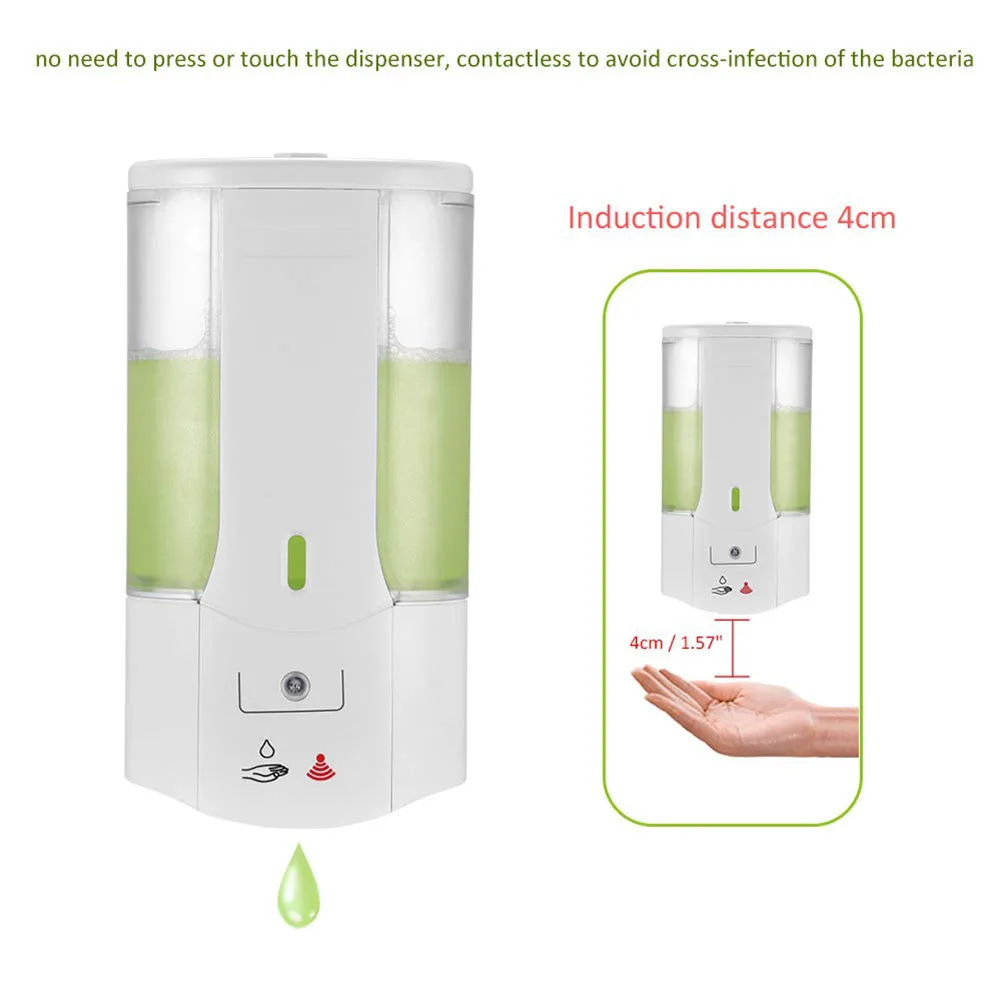 no need to press or touch the dispenser, contactless to avoid cross-infection of the bacteria

Induction distance 4cm

4cm / 1.57"