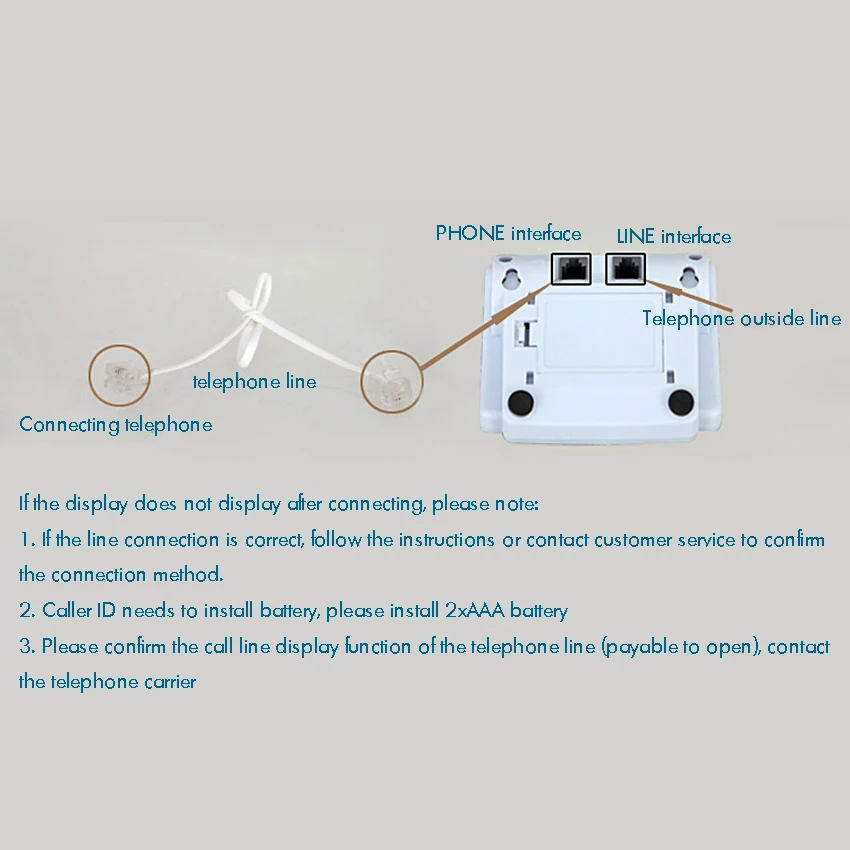 PHONE interface

LINE interface

Telephone outside line

telephone line

Connecting telephone

If the display does not display after connecting, please note:

1. If the line connection is correct, follow the instructions or contact customer service to confirm the connection method.

2. Caller ID needs to install battery, please install 2xAAA battery

3. Please confirm the call line display function of the telephone line (payable to open), contact the telephone carrier