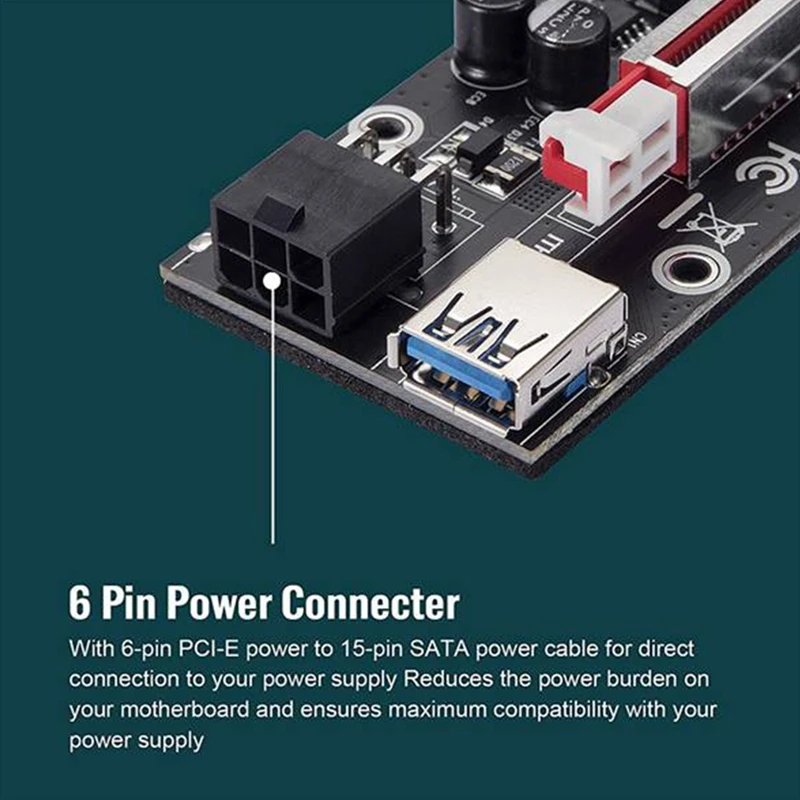 6 Pin Power Connecter

With 6-pin PCI-E power to 15-pin SATA power cable for direct connection to your power supply Reduces the power burden on your motherboard and ensures maximum compatibility with your power supply