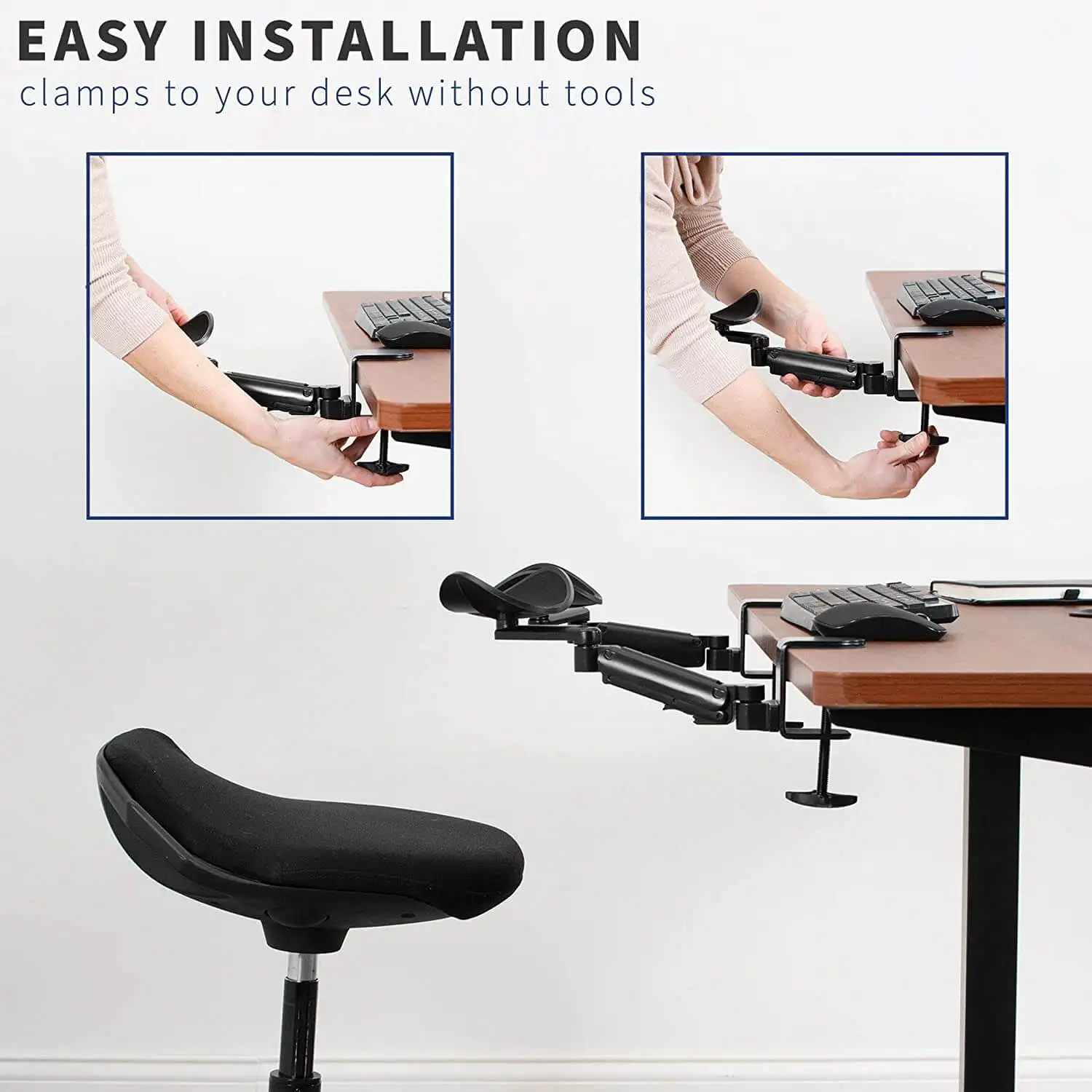 EASY INSTALLATION
clamps to your desk without tools