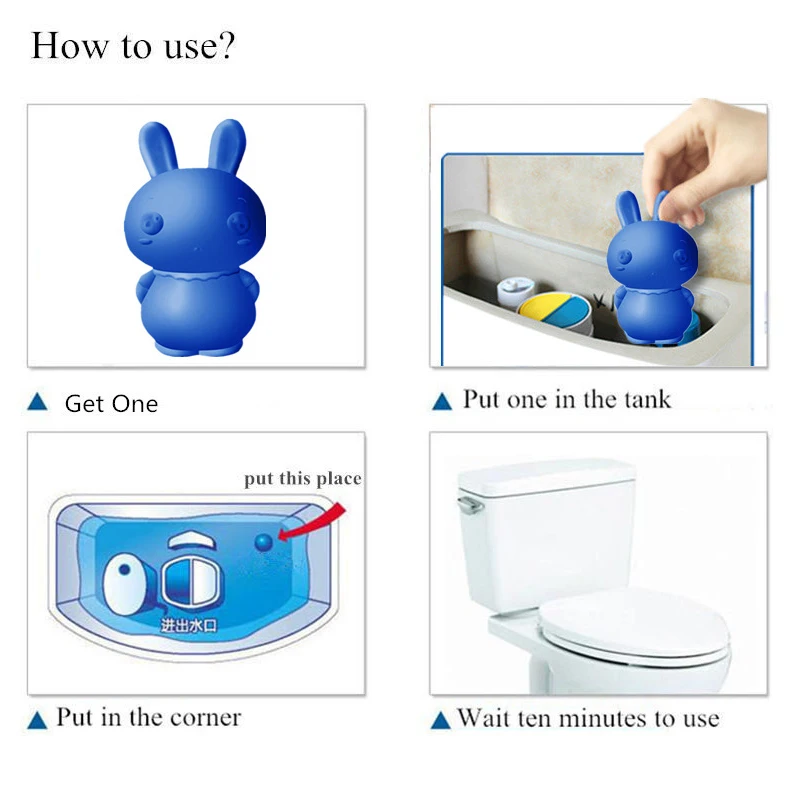 How to use?

▲ Get One

▲ Put one in the tank

put this place

进出水口

▲ Put in the corner

▲ Wait ten minutes to use