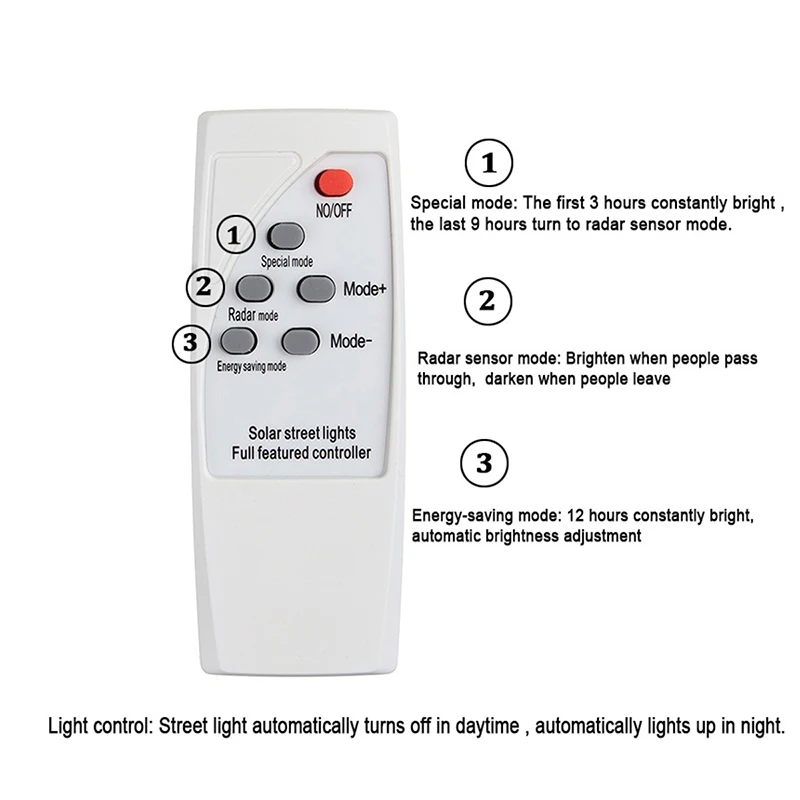 NO/OFF

1 Special mode

2 Radar mode

Mode+

3 Energy saving mode

Mode-

Solar street lights
Full featured controller

1

Special mode: The first 3 hours constantly bright , the last 9 hours turn to radar sensor mode.

2

Radar sensor mode: Brighten when people pass through, darken when people leave

3

Energy-saving mode: 12 hours constantly bright, automatic brightness adjustment

Light control: Street light automatically turns off in daytime , automatically lights up in night.