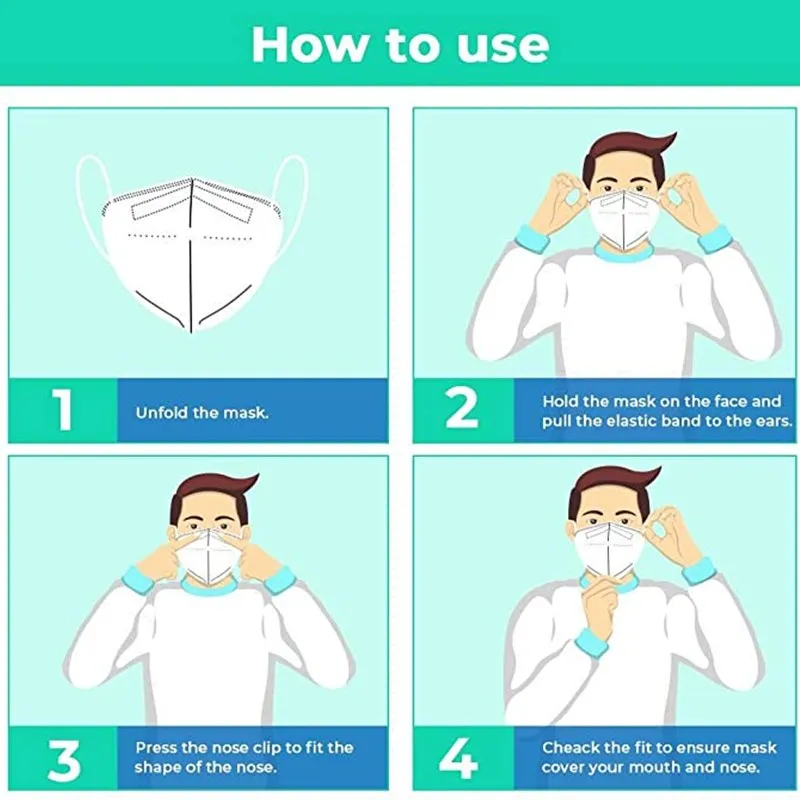 How to use

1
Unfold the mask.

2
Hold the mask on the face and pull the elastic band to the ears.

3
Press the nose clip to fit the shape of the nose.

4
Cheack the fit to ensure mask cover your mouth and nose.