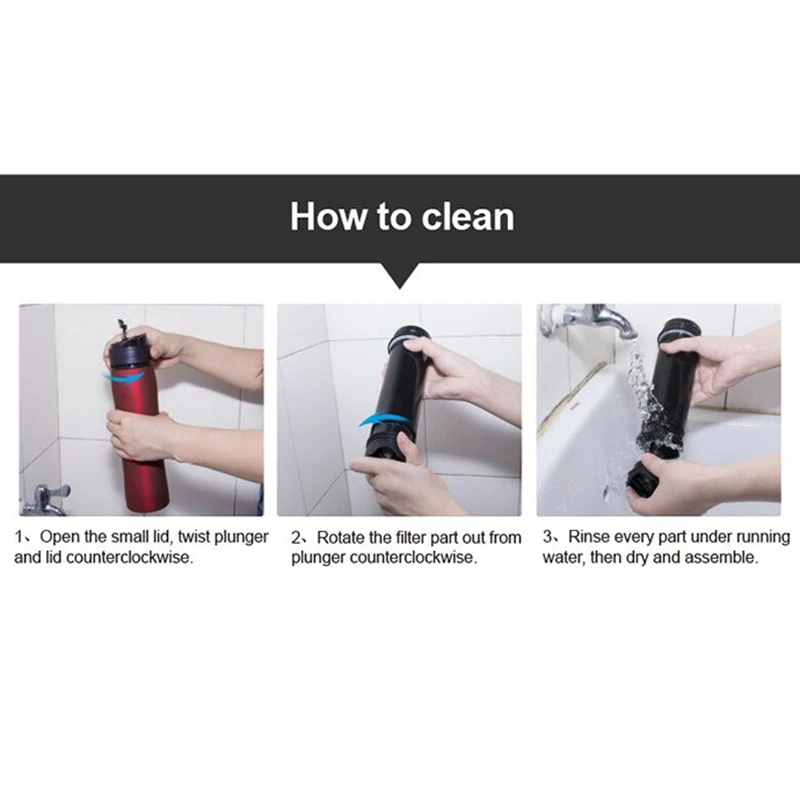 How to clean

1、Open the small lid, twist plunger and lid counterclockwise.

2、Rotate the filter part out from plunger counterclockwise.

3、Rinse every part under running water, then dry and assemble.