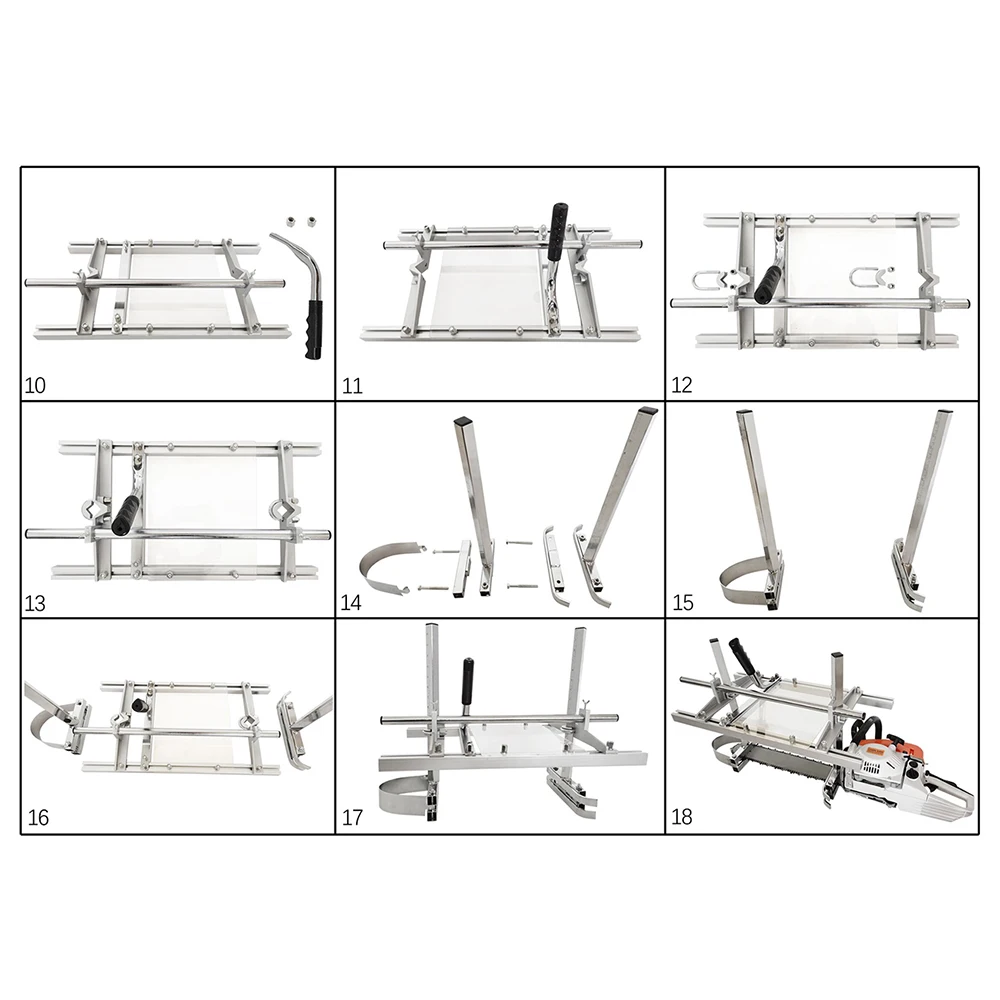 10

11

12

13

14

15

16

17

18