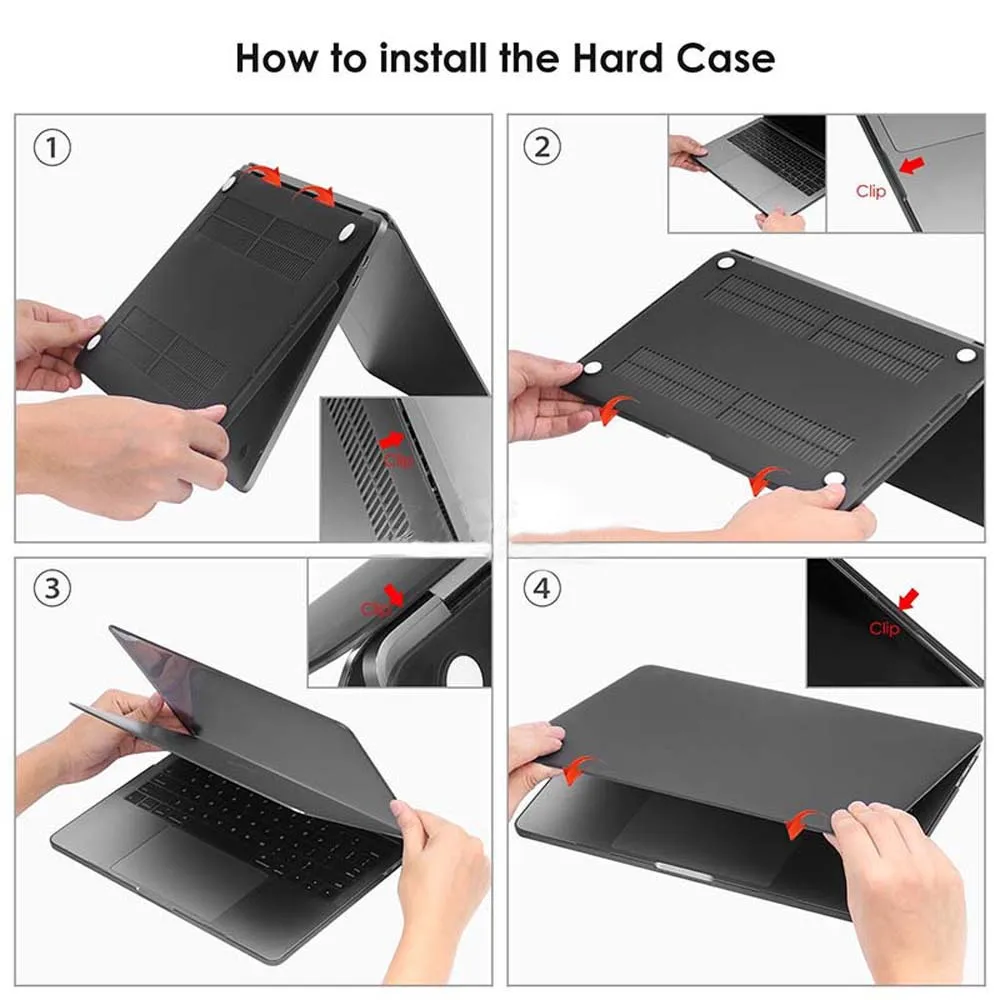 How to install the Hard Case

①

Clip

②

Clip

③

Clip

④

Clip