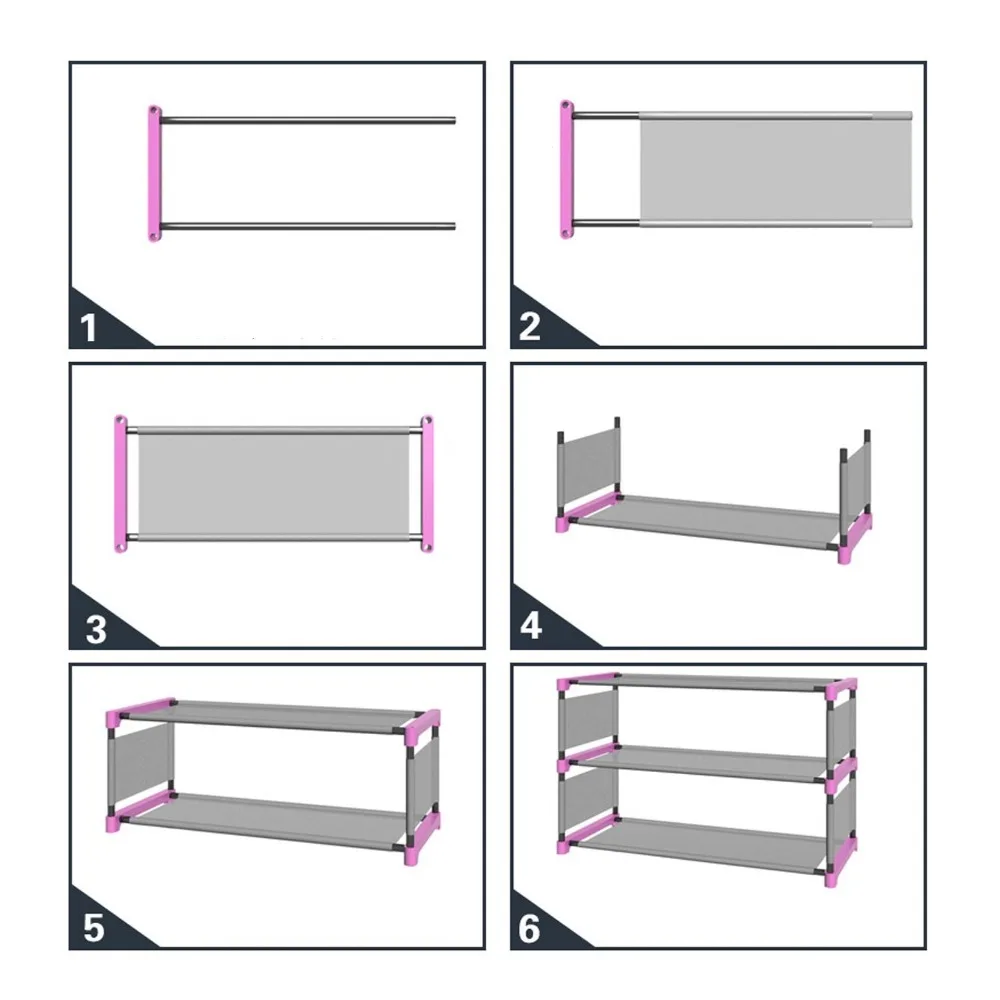 1

2

3

4

5

6