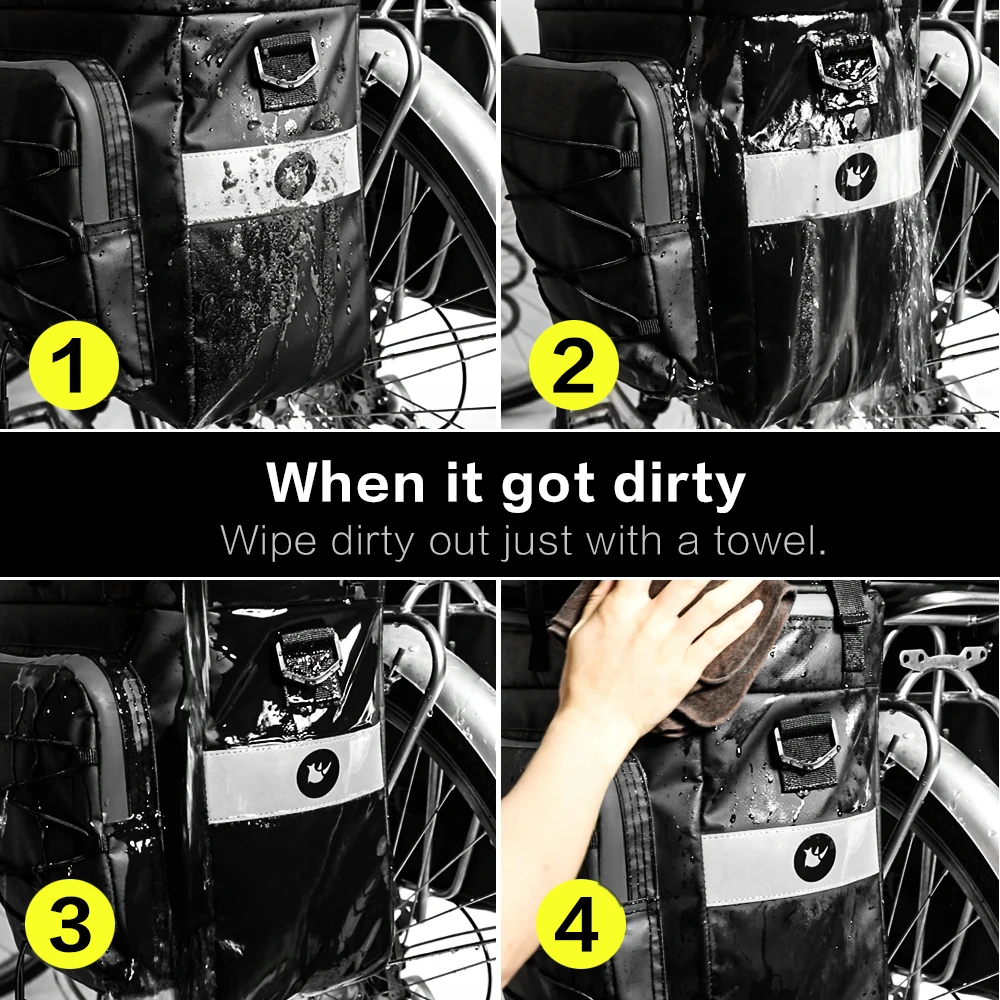 1

2

When it got dirty
Wipe dirty out just with a towel.

3

4