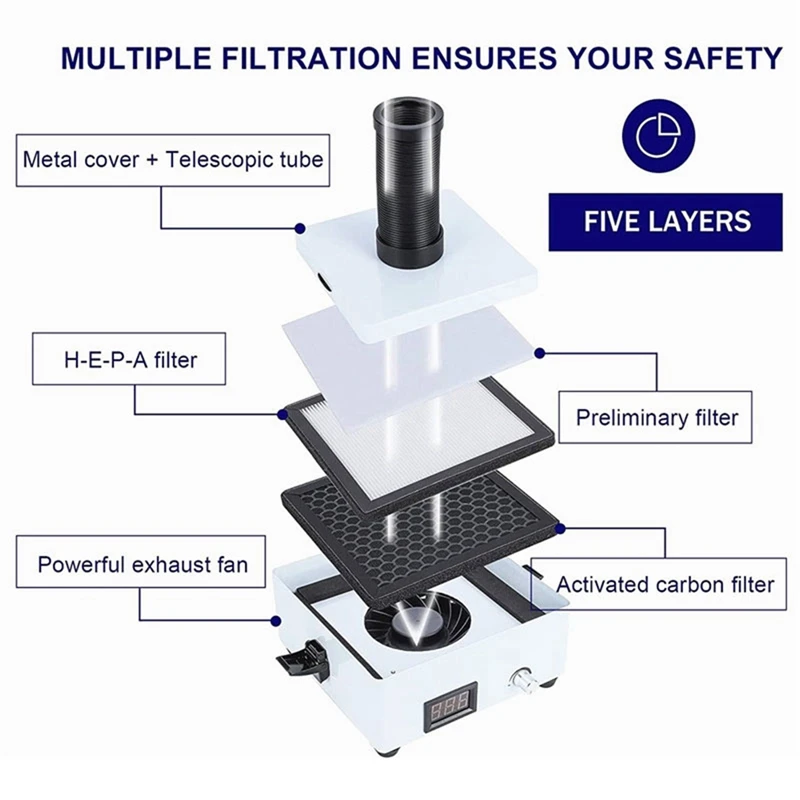 MULTIPLE FILTRATION ENSURES YOUR SAFETY

Metal cover + Telescopic tube

FIVE LAYERS

H-E-P-A filter

Preliminary filter

Powerful exhaust fan

Activated carbon filter