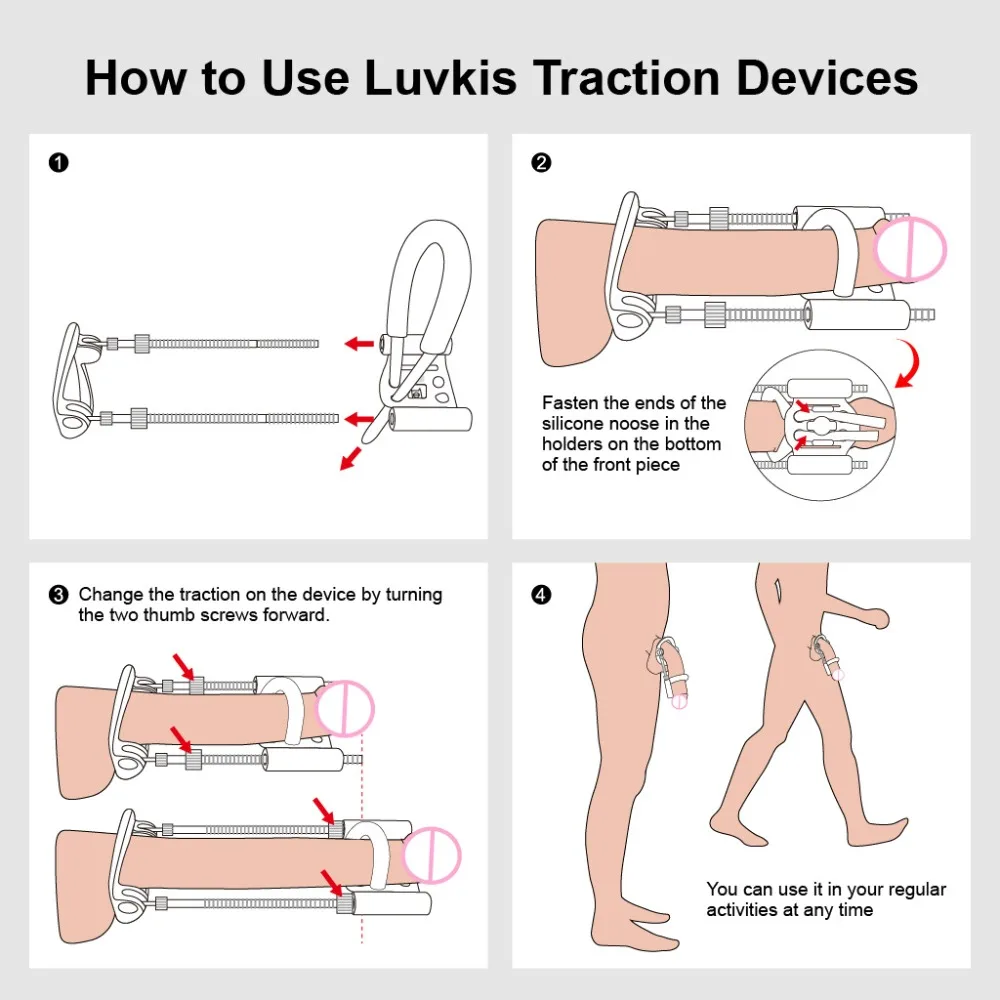 How to Use Luvkis Traction Devices

❶

❷

Fasten the ends of the silicone noose in the holders on the bottom of the front piece

❸ Change the traction on the device by turning the two thumb screws forward.

❹

You can use it in your regular activities at any time