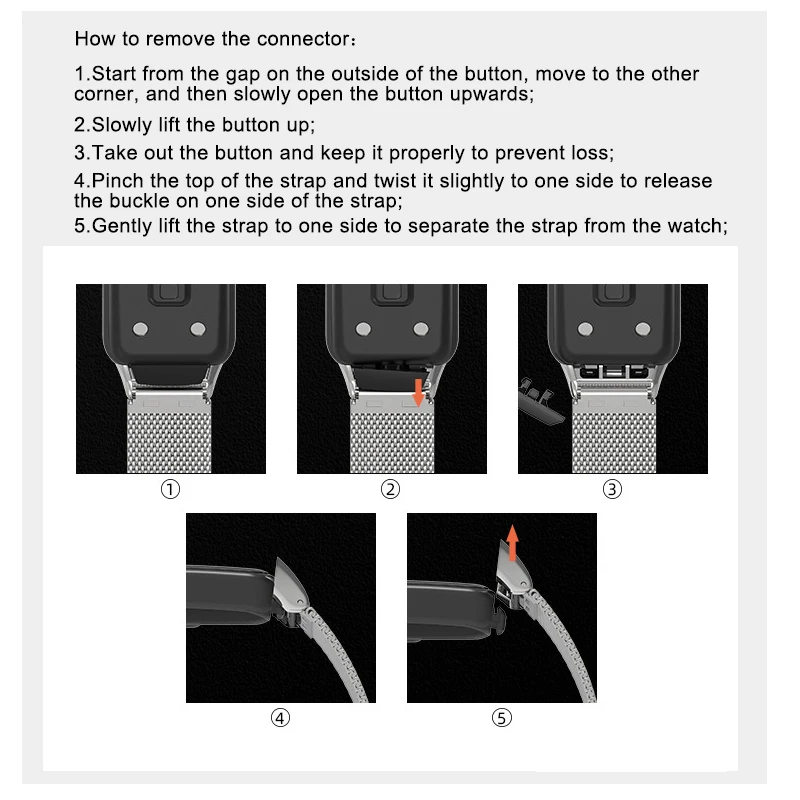 How to remove the connector：

1.Start from the gap on the outside of the button, move to the other corner, and then slowly open the button upwards;

2.Slowly lift the button up;

3.Take out the button and keep it properly to prevent loss;

4.Pinch the top of the strap and twist it slightly to one side to release the buckle on one side of the strap;

5.Gently lift the strap to one side to separate the strap from the watch;

①

②

③

④

⑤