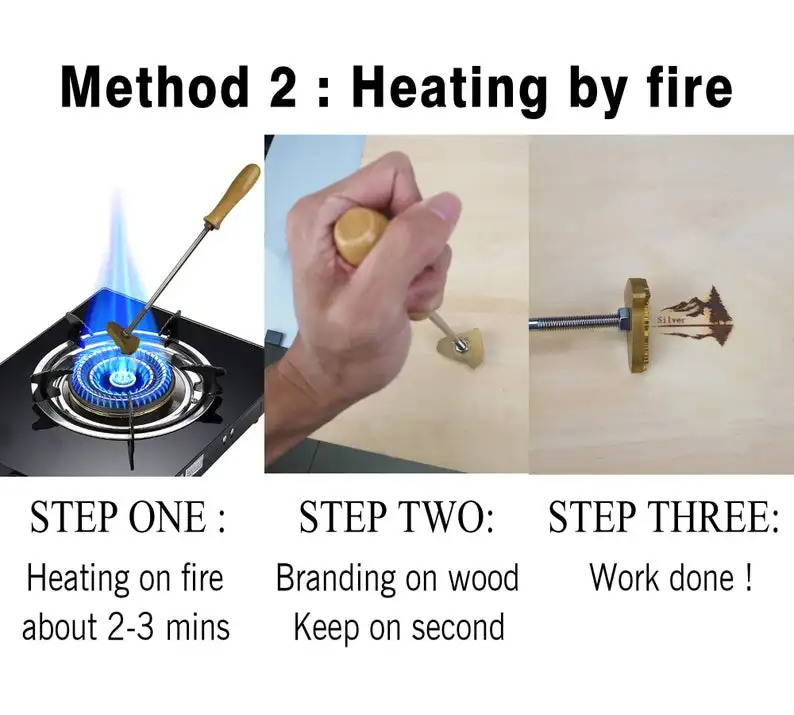 Method 2 : Heating by fire

Silver

STEP ONE :
Heating on fire about 2-3 mins

STEP TWO:
Branding on wood Keep on second

STEP THREE:
Work done !