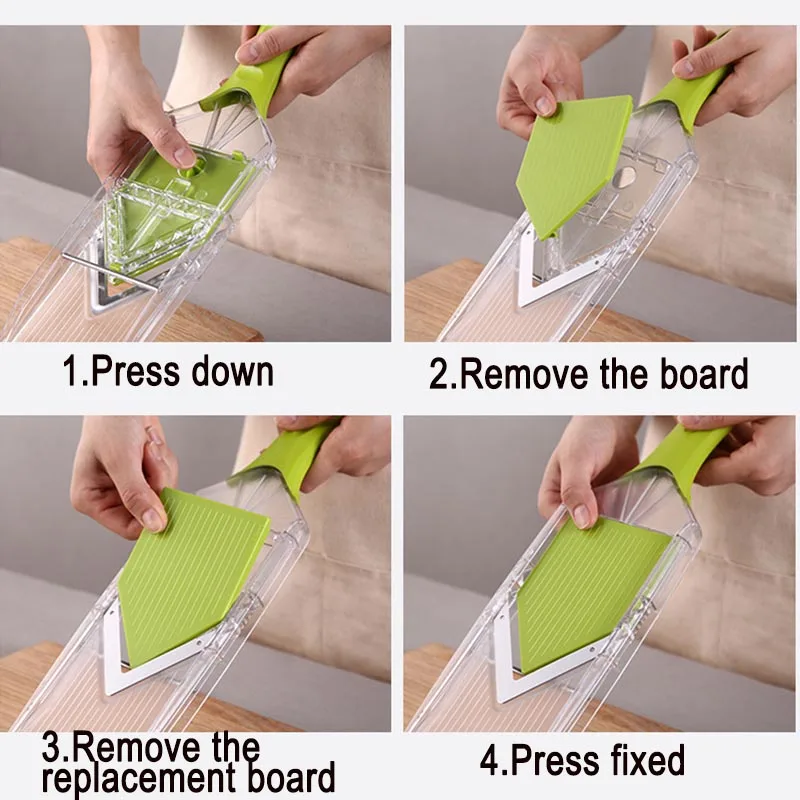 1.Press down

2.Remove the board

3.Remove the replacement board

4.Press fixed