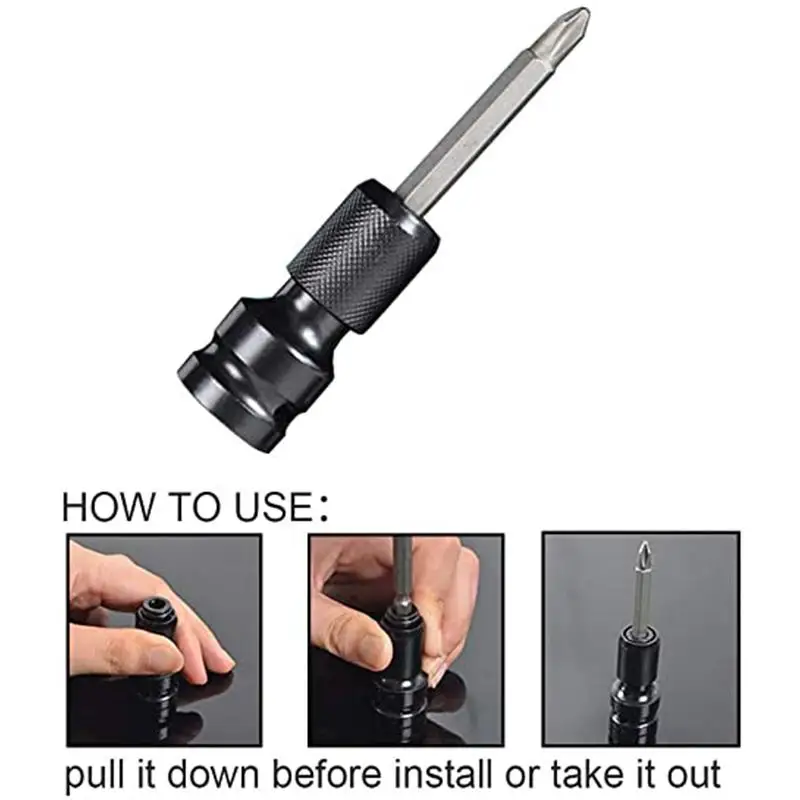 HOW TO USE：

pull it down before install or take it out