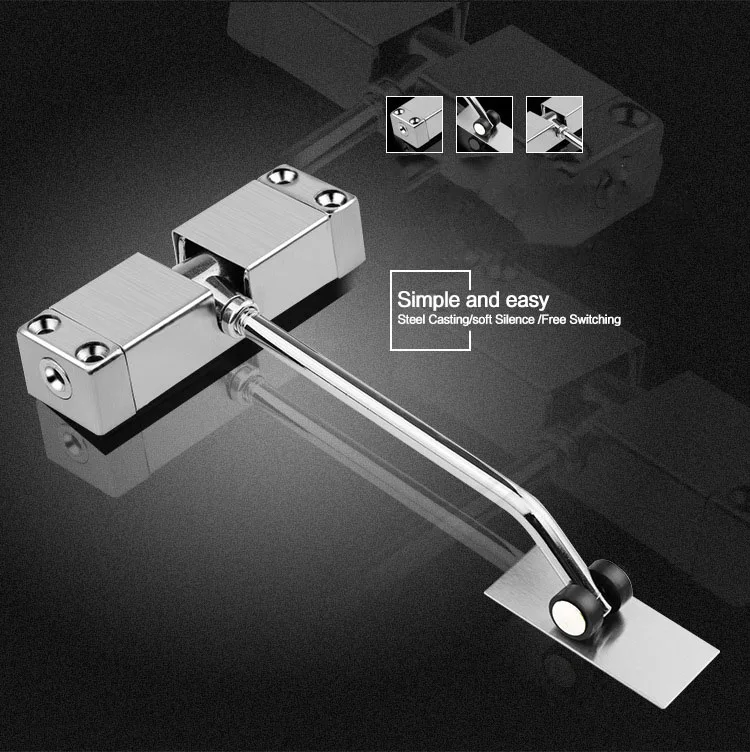 Simple and easy
Steel Casting/soft Silence /Free Switching