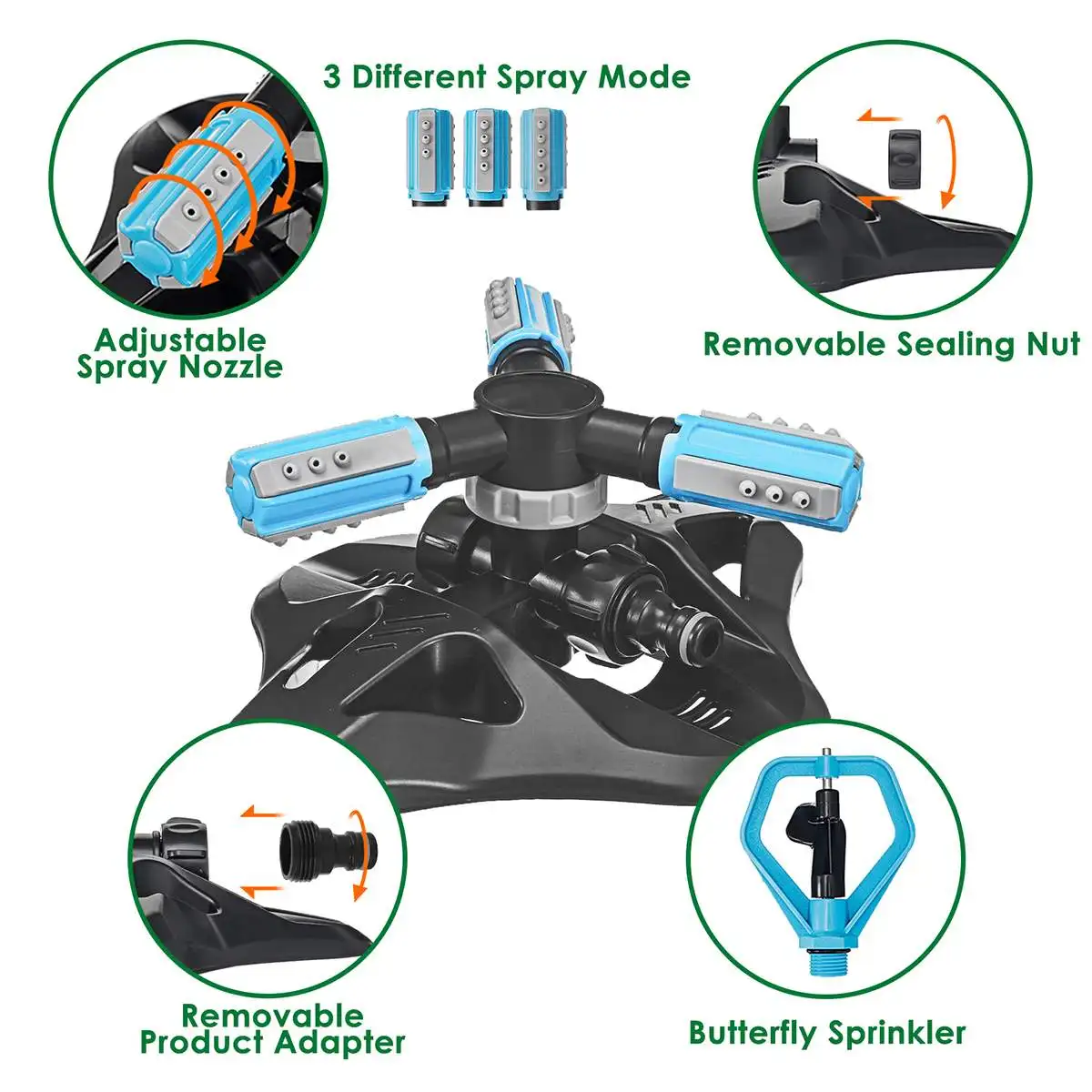 3 Different Spray Mode

Adjustable Spray Nozzle

Removable Sealing Nut

Removable Product Adapter

Butterfly Sprinkler