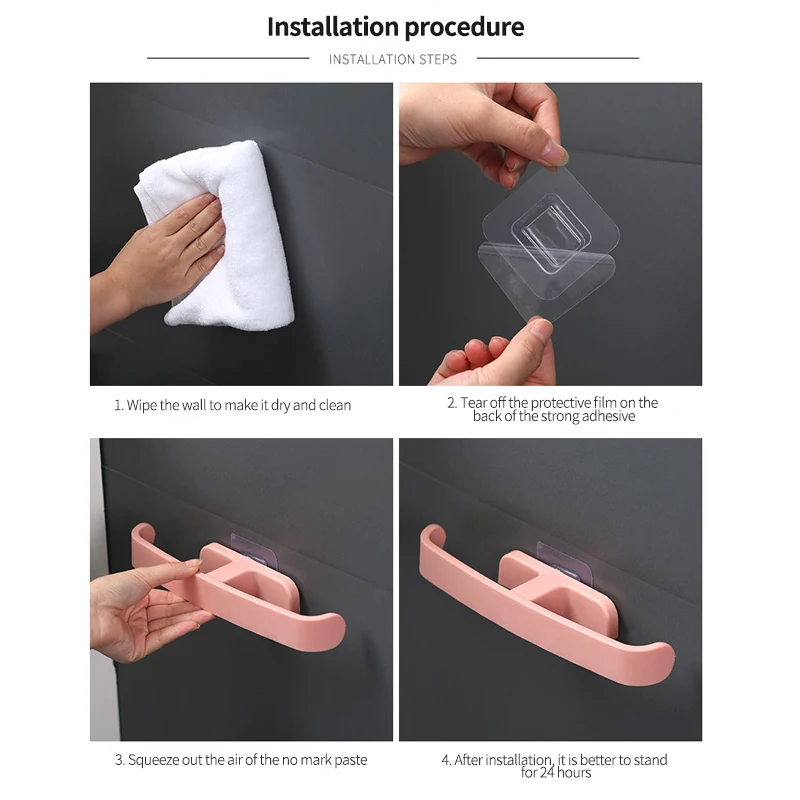 Installation procedure

INSTALLATION STEPS

1. Wipe the wall to make it dry and clean

2. Tear off the protective film on the back of the strong adhesive

3. Squeeze out the air of the no mark paste

4. After installation, it is better to stand for 24 hours