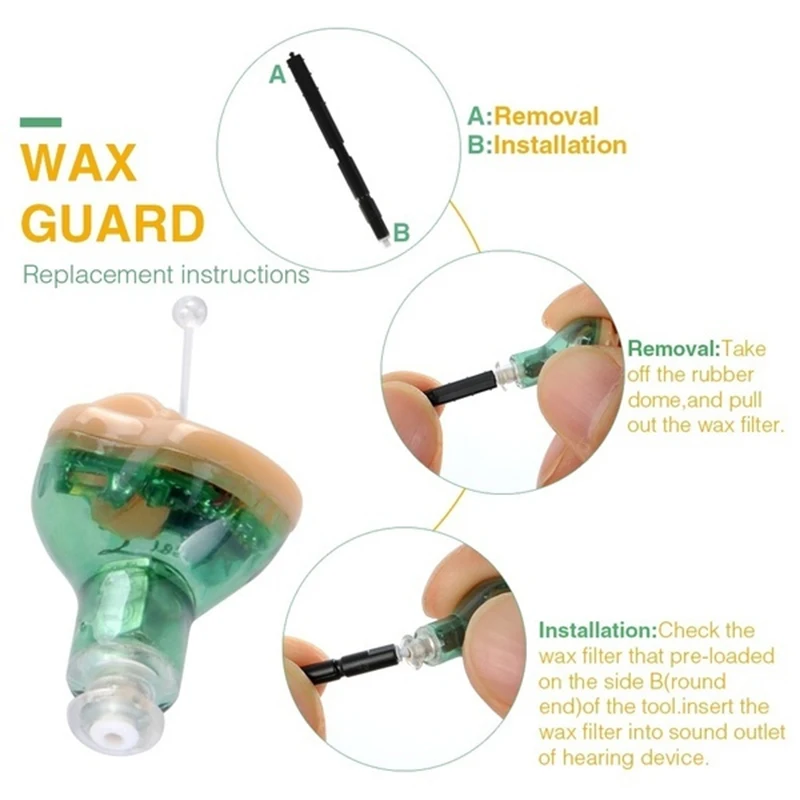 WAX GUARD

Replacement instructions

A

B

A:Removal
B:Installation

Removal:Take off the rubber dome,and pull out the wax filter.

Installation:Check the wax filter that pre-loaded on the side B(round end)of the tool.insert the wax filter into sound outlet of hearing device.