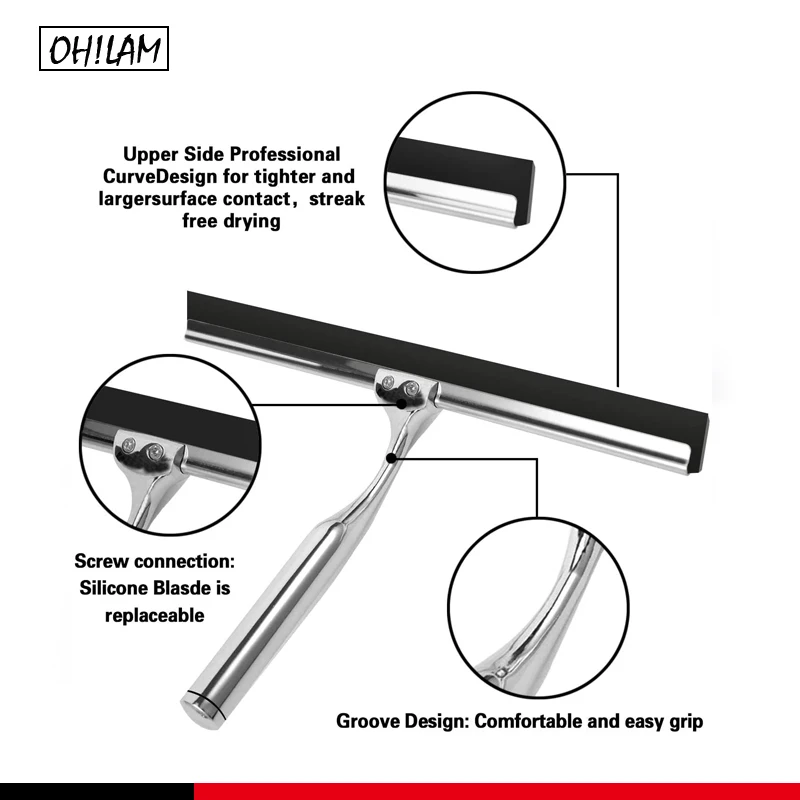 OH!LAM

Upper Side Professional CurveDesign for tighter and largersurface contact，streak free drying

Screw connection: Silicone Blasde is replaceable

Groove Design: Comfortable and easy grip