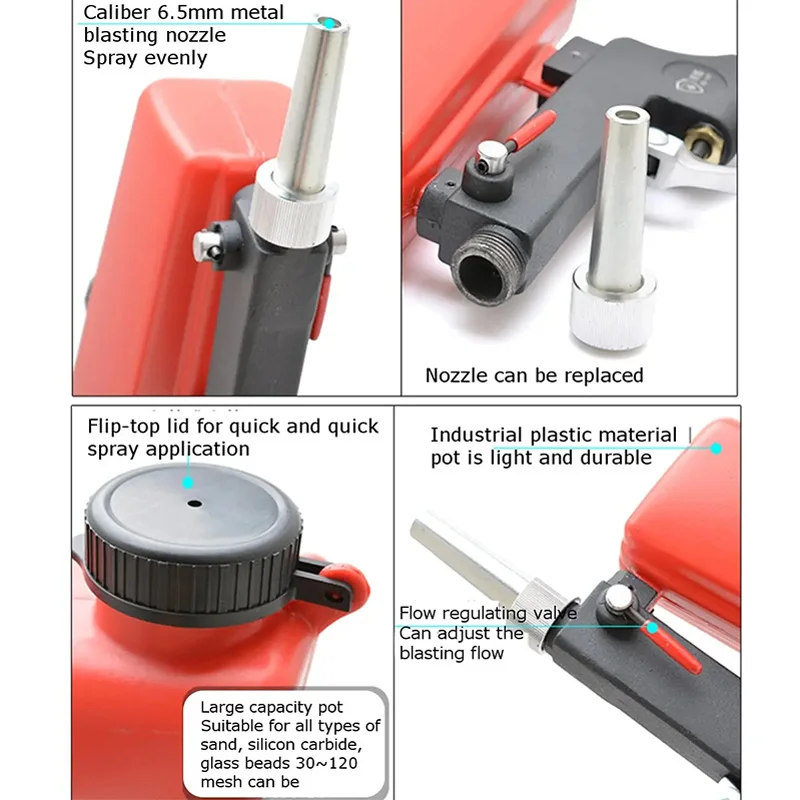 Caliber 6.5mm metal blasting nozzle
Spray evenly

Nozzle can be replaced

Flip-top lid for quick and quick spray application

Large capacity pot
Suitable for all types of sand, silicon carbide, glass beads 30~120 mesh can be

Industrial plastic material pot is light and durable

Flow regulating valve
Can adjust the blasting flow