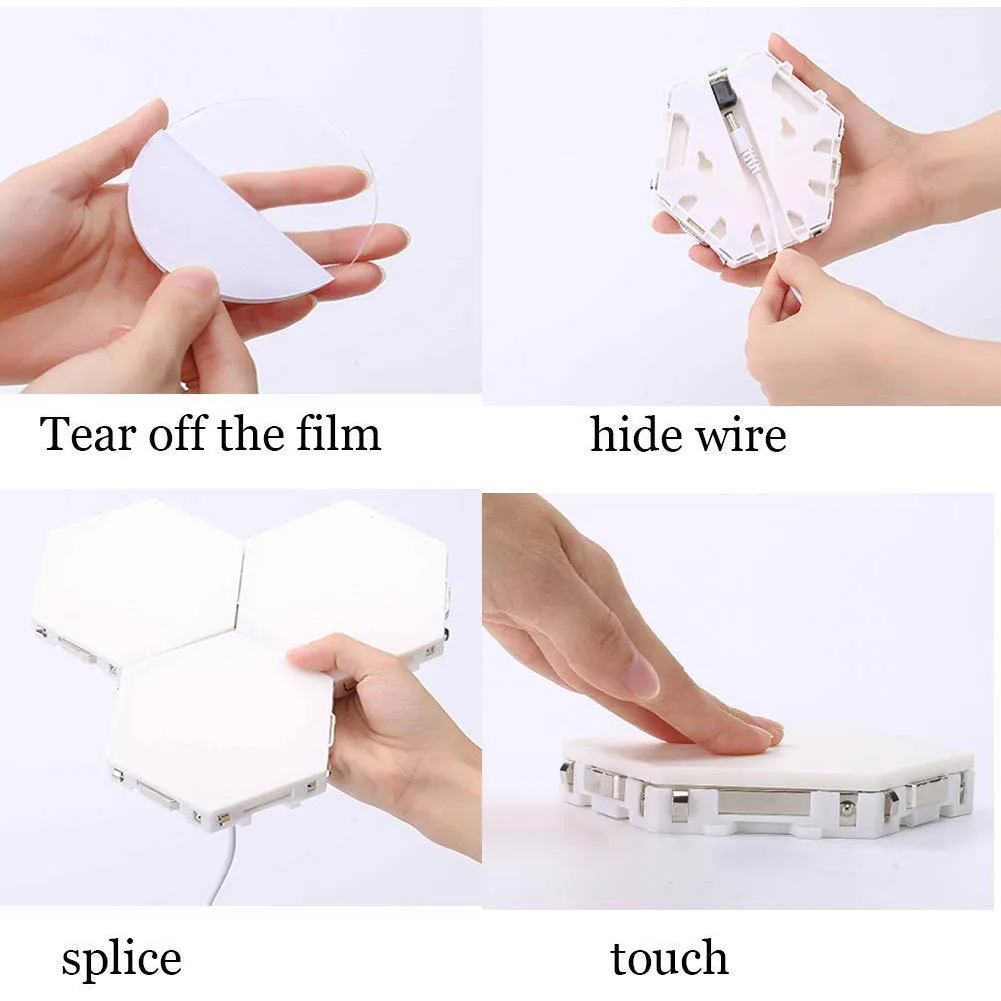 Tear off the film

hide wire

splice

touch