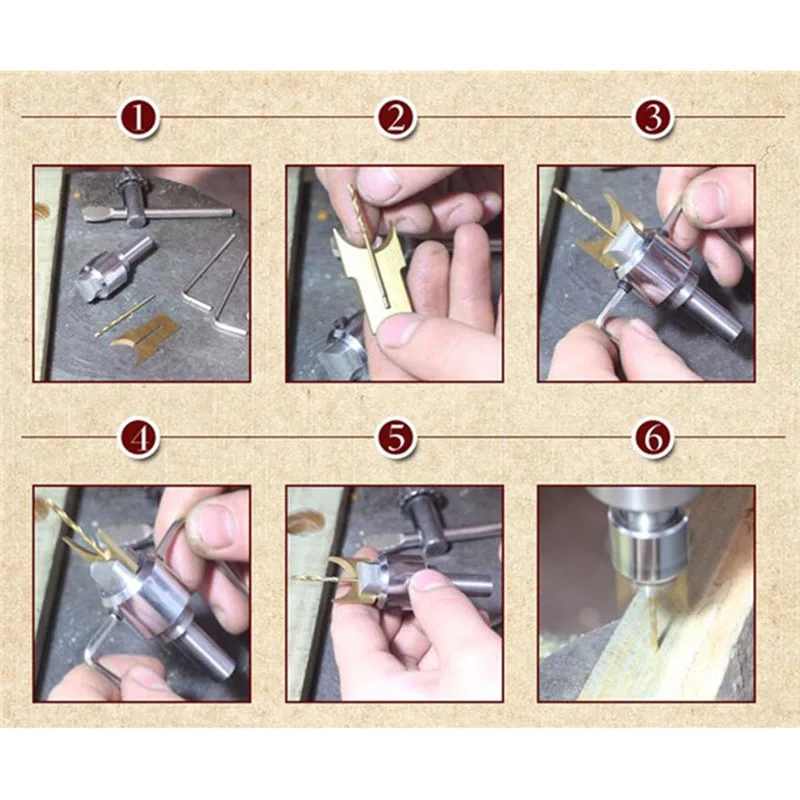 1
2
3
4
5
6