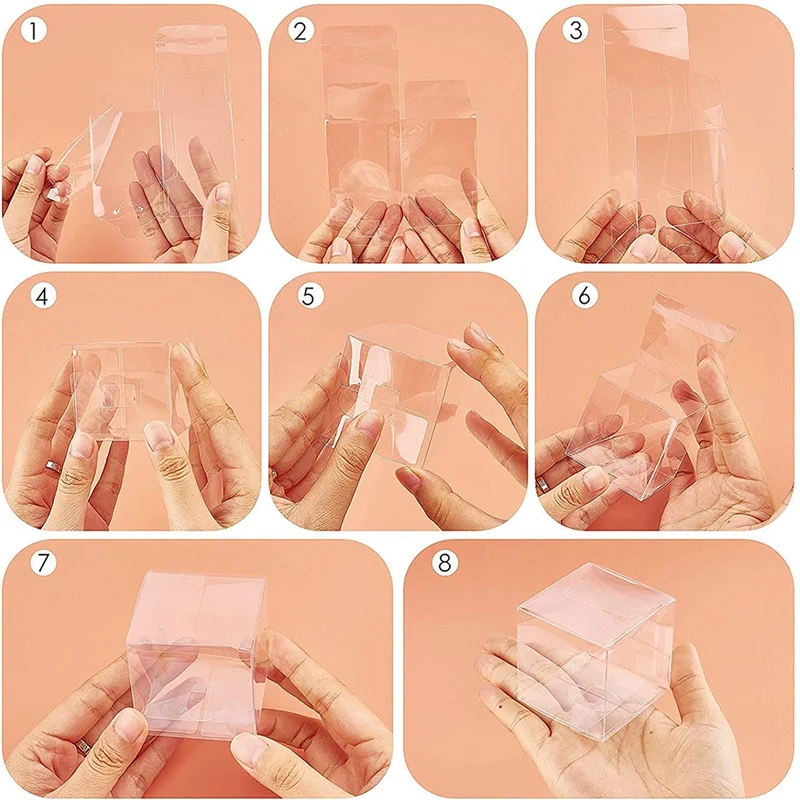 1
2
3
4
5
6
7
8