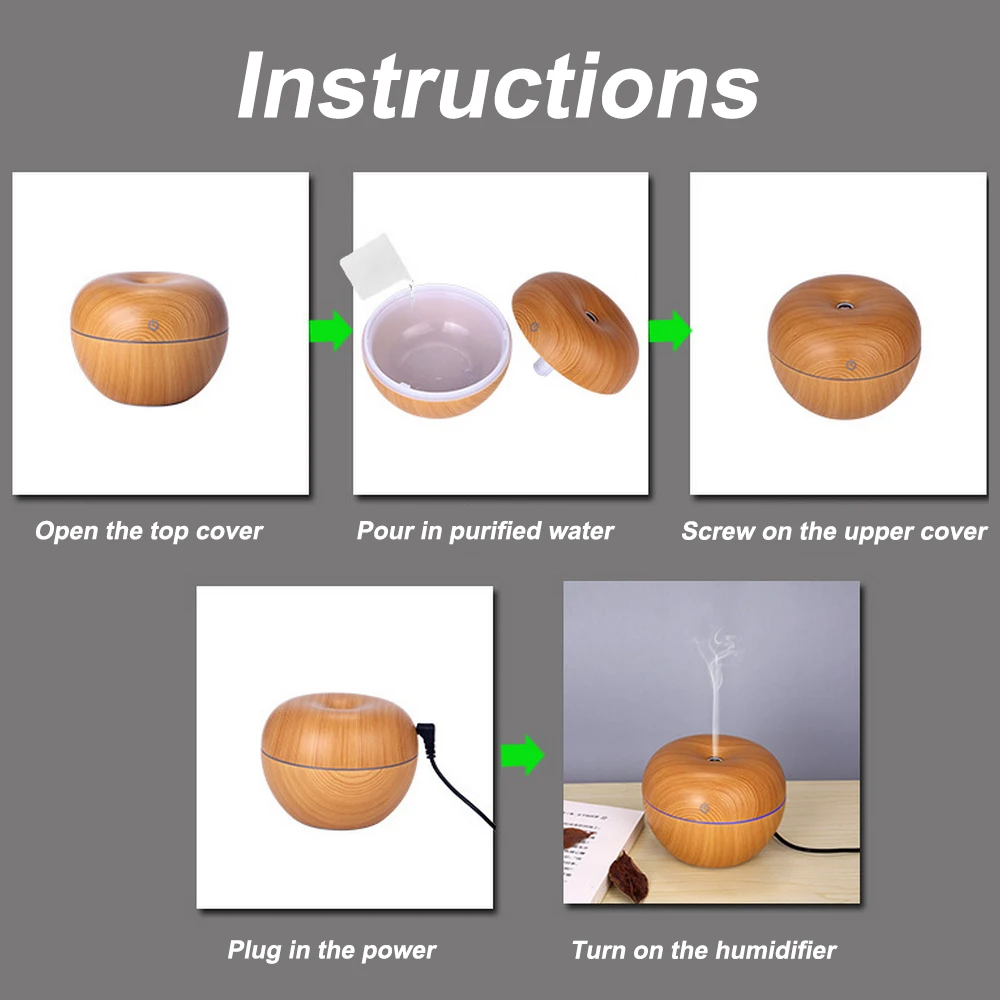 Instructions

Open the top cover

Pour in purified water

Screw on the upper cover

Plug in the power

Turn on the humidifier