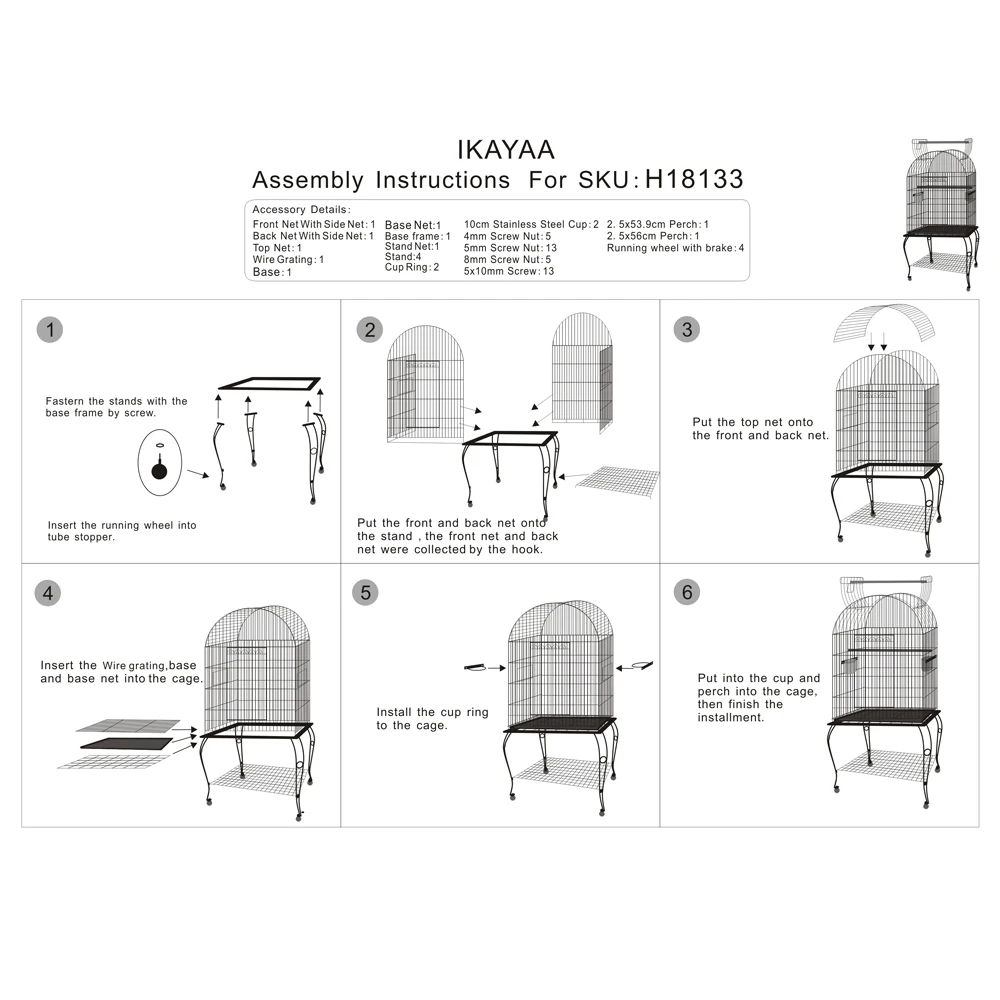 IKAYAA
Assembly Instructions For SKU: H18133

Accessory Details:
Front Net With Side Net: 1
Back Net With Side Net: 1
Top Net: 1
Wire Grating: 1
Base: 1

Base Net: 1
Base frame: 1
Stand Net: 1
Stand: 4
Cup Ring: 2

10cm Stainless Steel Cup: 2
4mm Screw Nut: 5
5mm Screw Nut: 13
8mm Screw Nut: 5
5x10mm Screw: 13

2. 5x53.9cm Perch: 1
2. 5x56cm Perch: 1
Running wheel with brake: 4

1

Fastern the stands with the base frame by screw.

Insert the running wheel into tube stopper.

2

Put the front and back net onto the stand , the front net and back net were collected by the hook.

3

Put the top net onto the front and back net.

4

Insert the Wire grating, base and base net into the cage.

5

Install the cup ring to the cage.

6

Put into the cup and perch into the cage, then finish the installment.