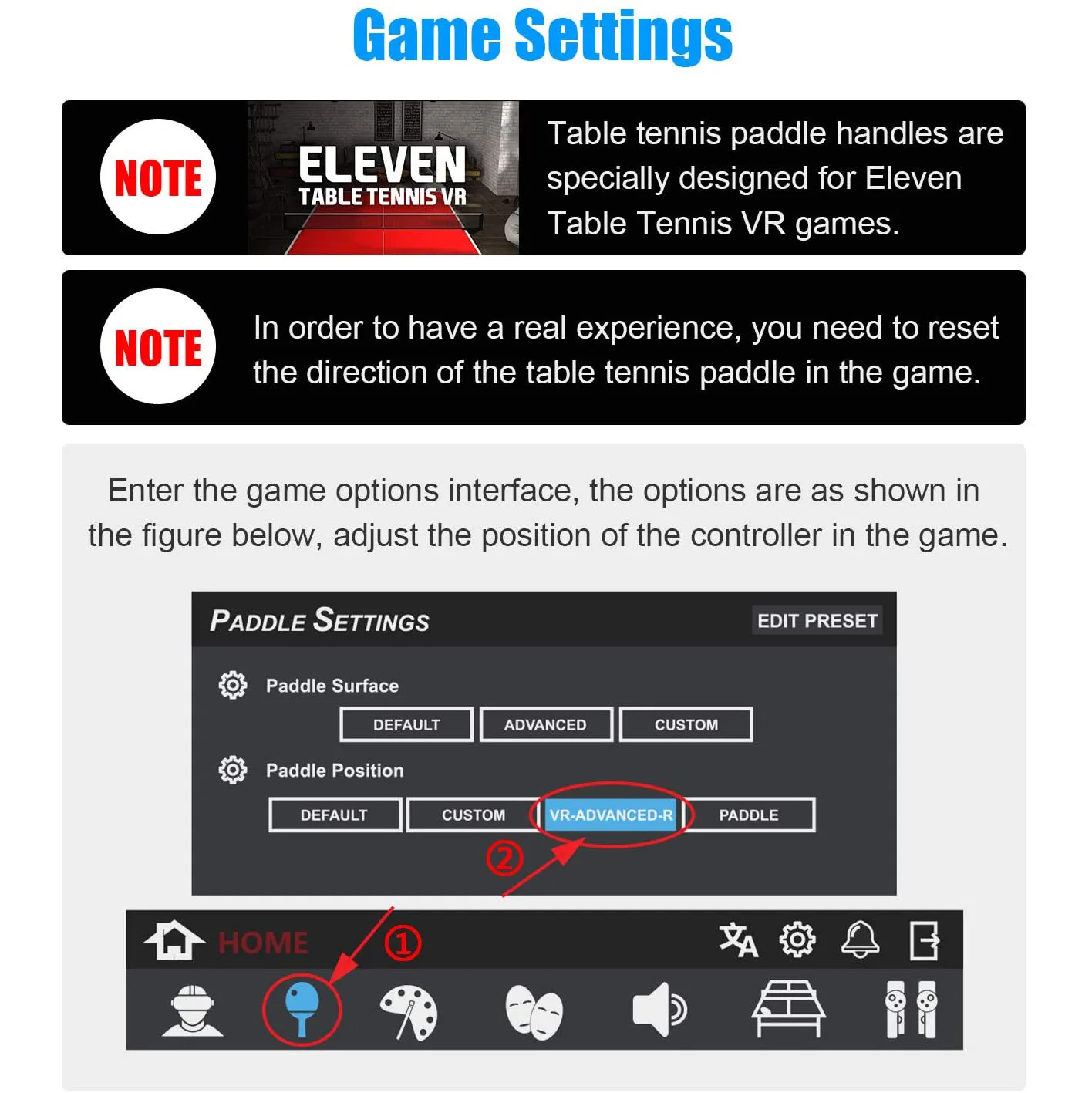 Game Settings

NOTE

ELEVEN
TABLE TENNIS VR

Table tennis paddle handles are specially designed for Eleven Table Tennis VR games.

NOTE

In order to have a real experience, you need to reset the direction of the table tennis paddle in the game.

Enter the game options interface, the options are as shown in the figure below, adjust the position of the controller in the game.

PADDLE SETTINGS

EDIT PRESET

Paddle Surface

DEFAULT

ADVANCED

CUSTOM

Paddle Position

DEFAULT

CUSTOM

VR-ADVANCED-R

PADDLE

②

HOME

①