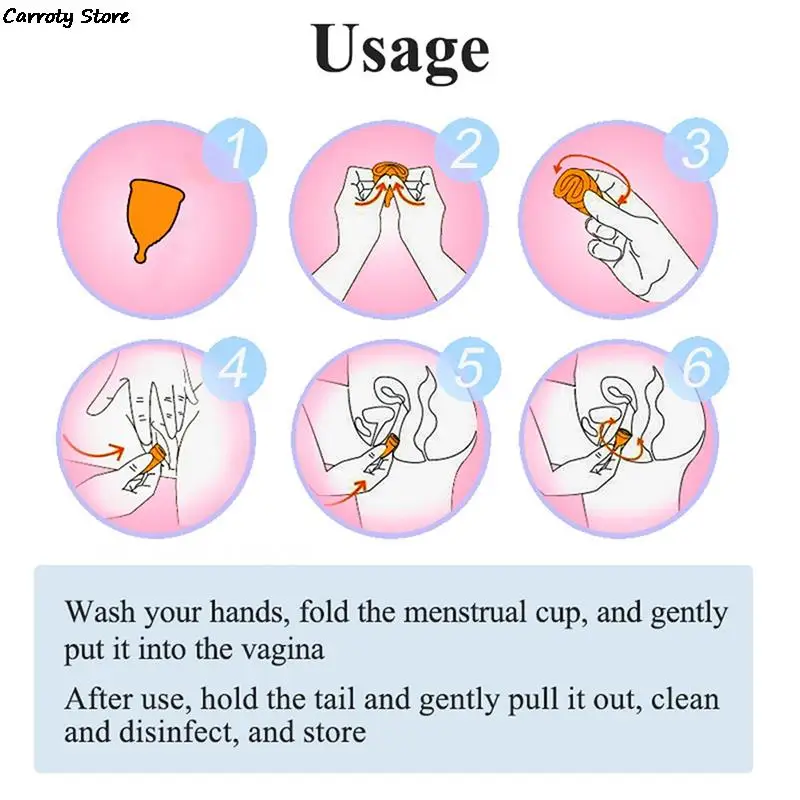 Carroty Store

Usage

1

2

3

4

5

6

Wash your hands, fold the menstrual cup, and gently put it into the vagina

After use, hold the tail and gently pull it out, clean and disinfect, and store