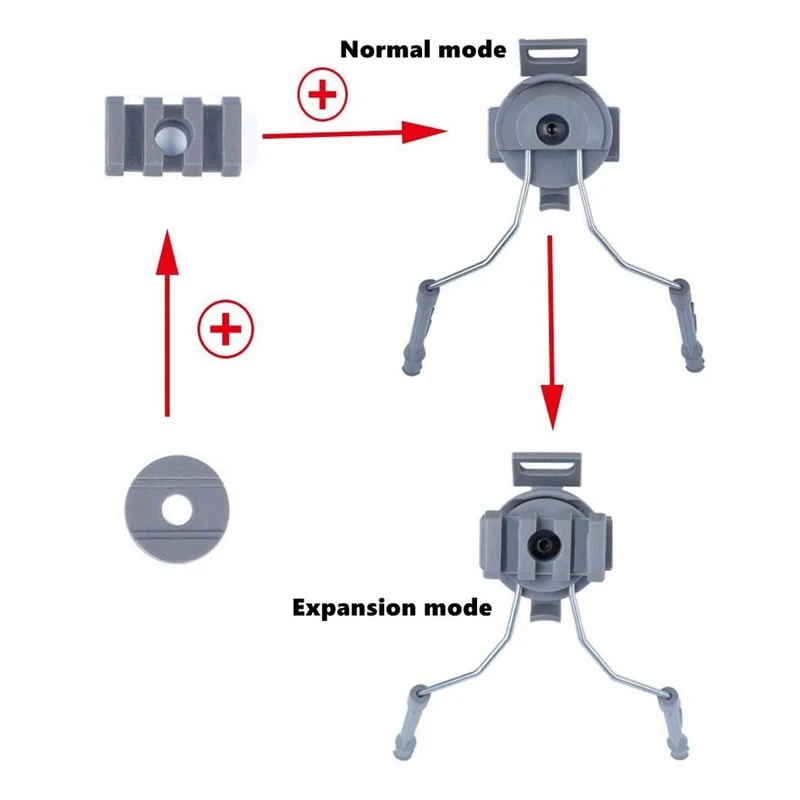 Normal mode

+

+

Expansion mode